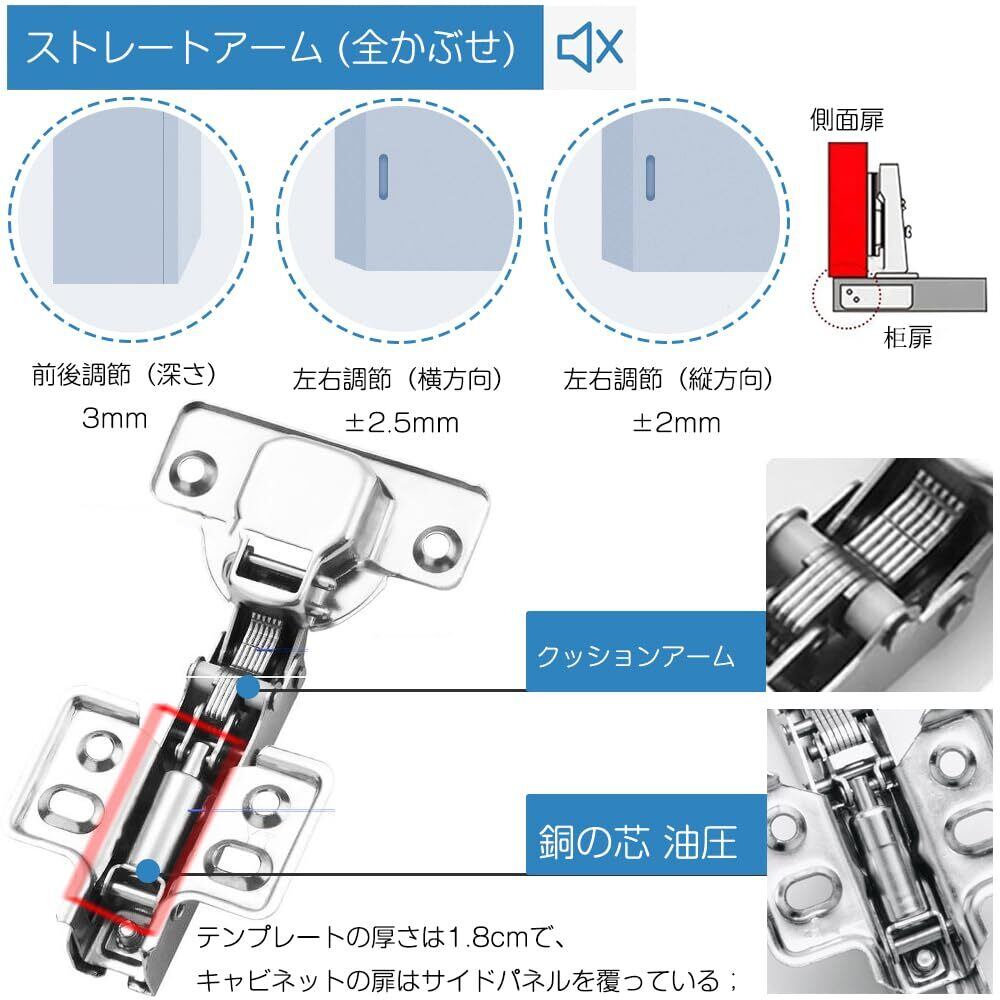 ストレートアーム (全かぶせ)

側面扉

柜扉

前後調節（深さ）
3mm

左右調節（横方向）
±2.5mm

左右調節（縦方向）
±2mm

クッションアーム

銅の芯 油圧

テンプレートの厚さは1.8cmで、
キャビネットの扉はサイドパネルを覆っている；