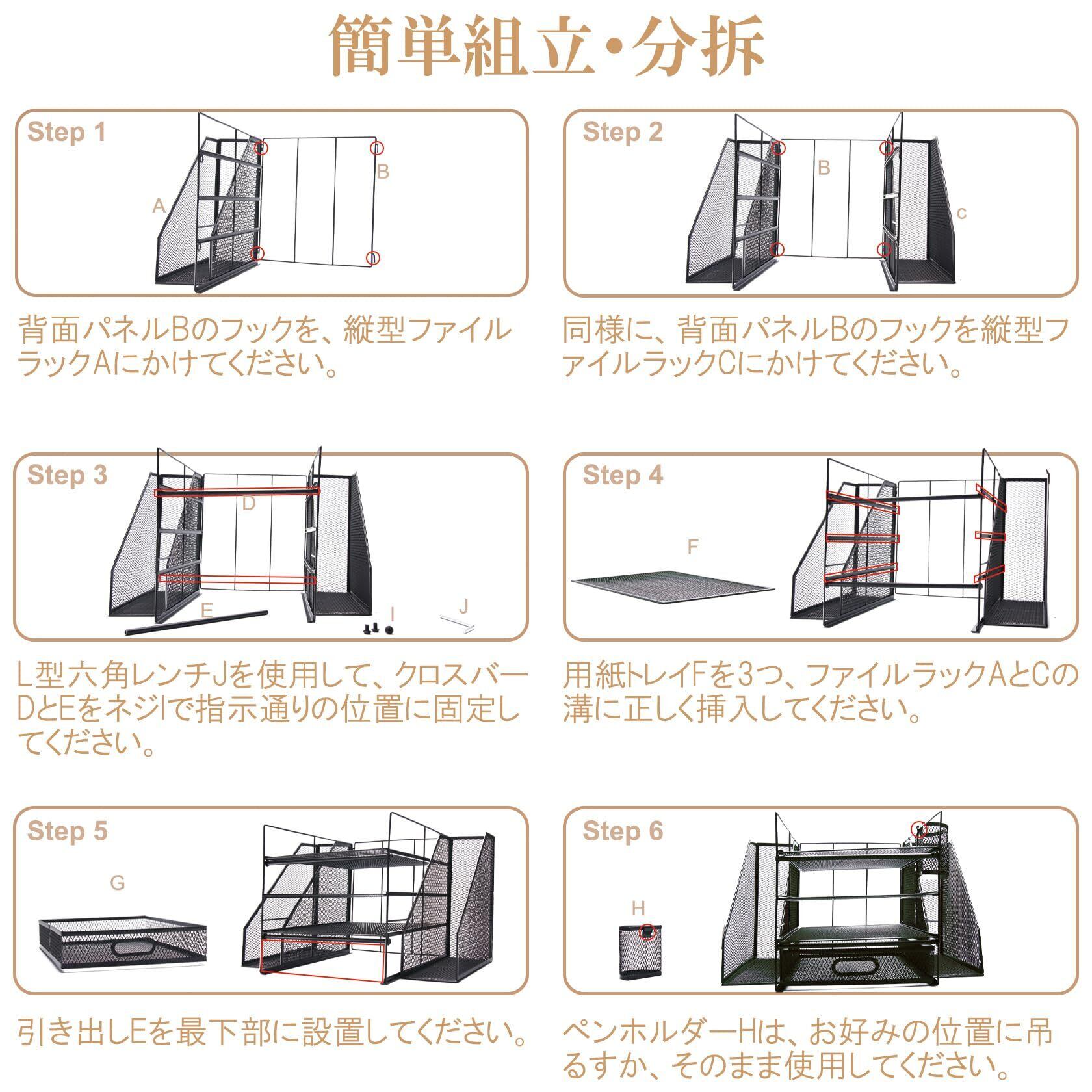 簡単組立・分拆

Step 1

A

B

背面パネルBのフックを、縦型ファイルラックAにかけてください。

Step 2

B

c

同様に、背面パネルBのフックを縦型ファイルラックCにかけてください。

Step 3

D

E

I

J

L型六角レンチJを使用して、クロスバーDとEをネジIで指示通りの位置に固定してください。

Step 4

F

用紙トレイFを3つ、ファイルラックAとCの溝に正しく挿入してください。

Step 5

G

引き出しEを最下部に設置してください。

Step 6

H

ペンホルダーHは、お好みの位置に吊るすか、そのまま使用してください。