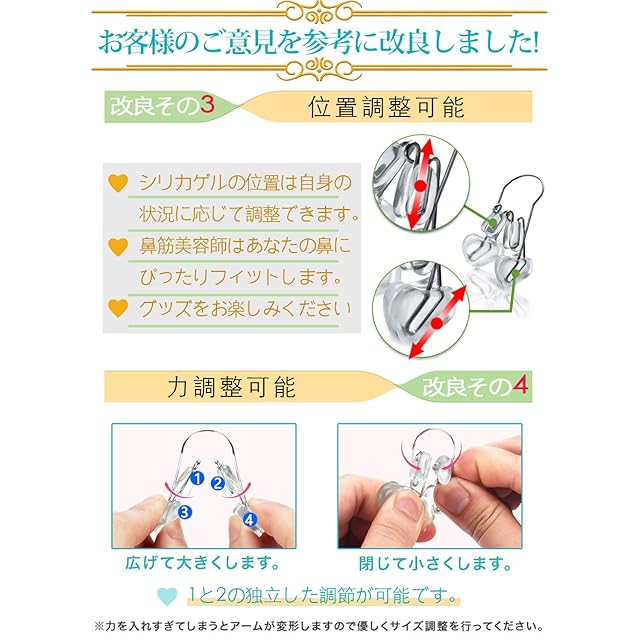 お客様のご意見を参考に改良しました!

改良その3 位置調整可能

シリカゲルの位置は自身の状況に応じて調整できます。

鼻筋美容師はあなたの鼻にぴったりフィットします。

グッズをお楽しみください

力調整可能 改良その4

1 2 3 4

広げて大きくします。

閉じて小さくします。

1と2の独立した調節が可能です。

※力を入れすぎてしまうとアームが変形しますので優しくサイズ調整を行ってください。