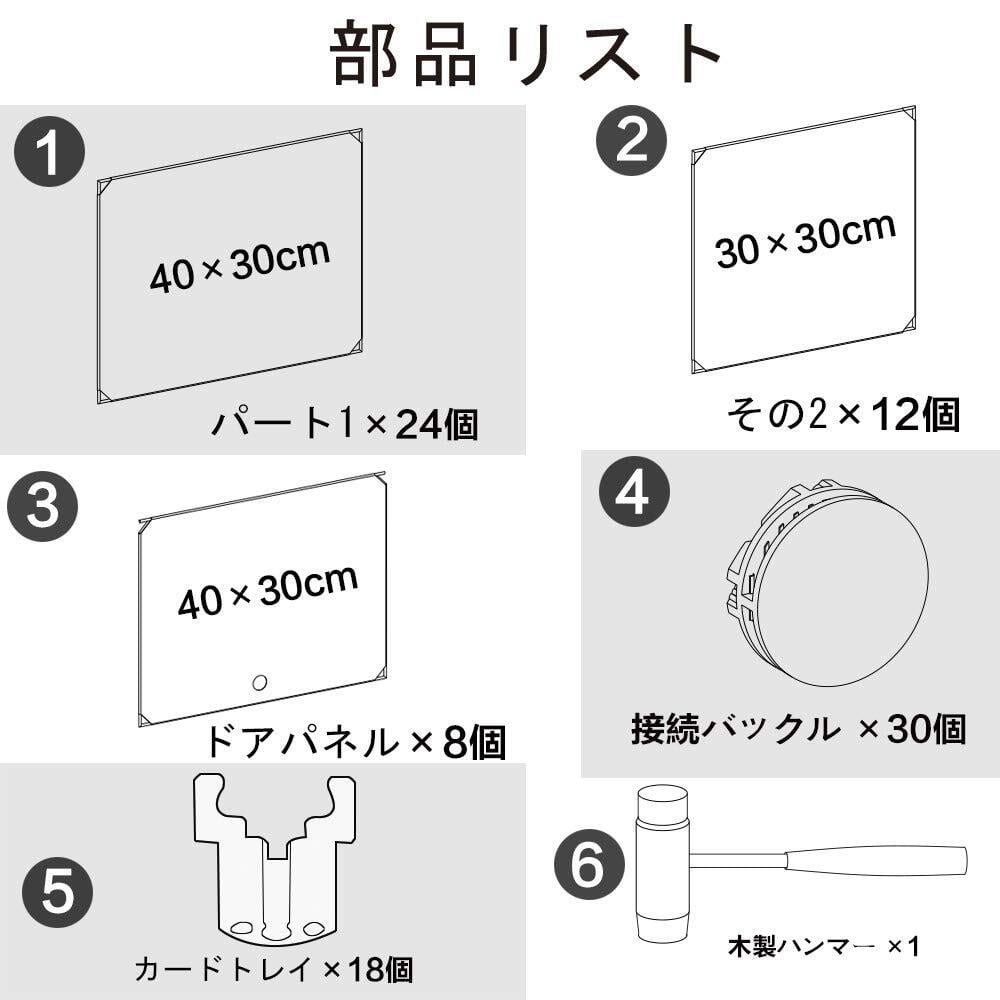 部品リスト

1

40×30cm

パート1×24個

2

30×30cm

その2×12個

3

40×30cm

ドアパネル×8個

4

接続バックル ×30個

5

カードトレイ×18個

6

木製ハンマー ×1