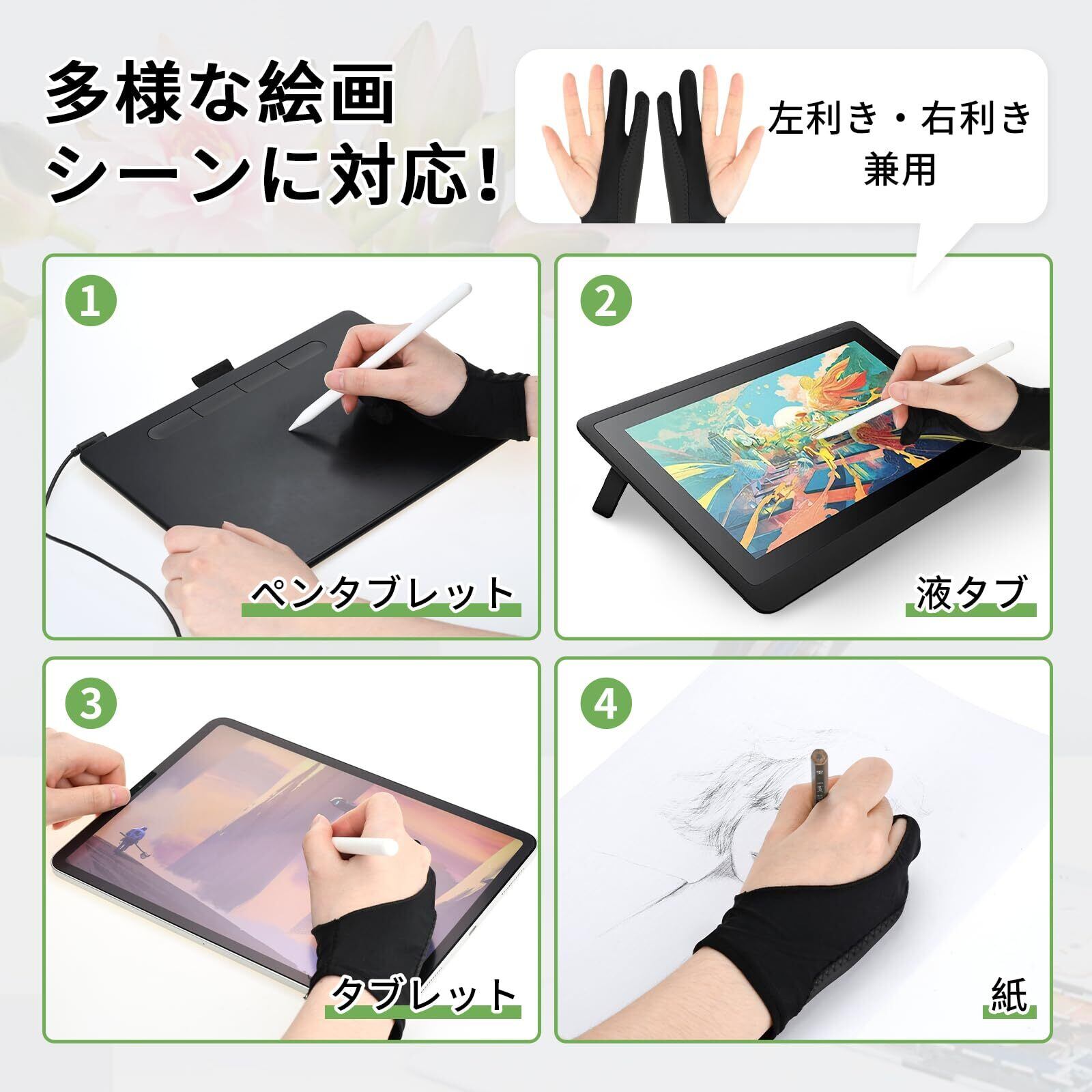 多様な絵画シーンに対応!

左利き・右利き兼用

1

ペンタブレット

2

液タブ

3

タブレット

4

紙