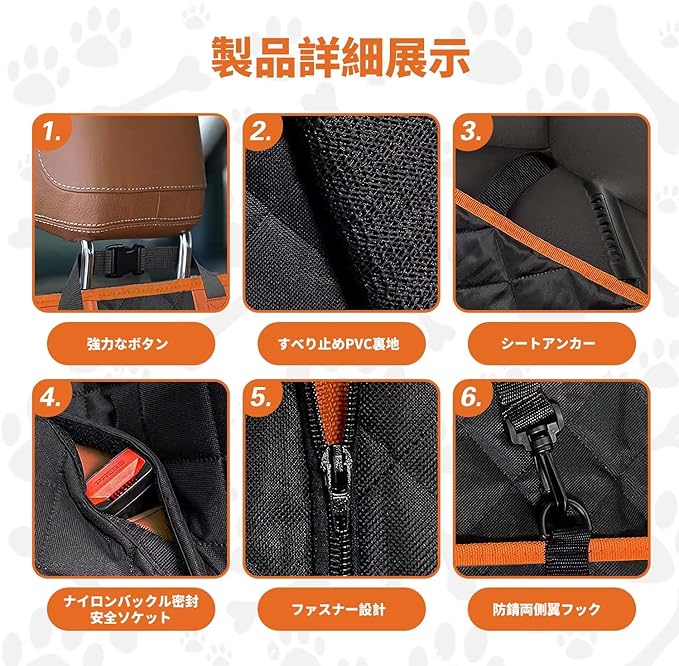 製品詳細展示

1.

強力なボタン

2.

すべり止めPVC裏地

3.

シートアンカー

4.

PRESS

ナイロンバックル密封
安全ソケット

5.

ファスナー設計

6.

防錆両側翼フック