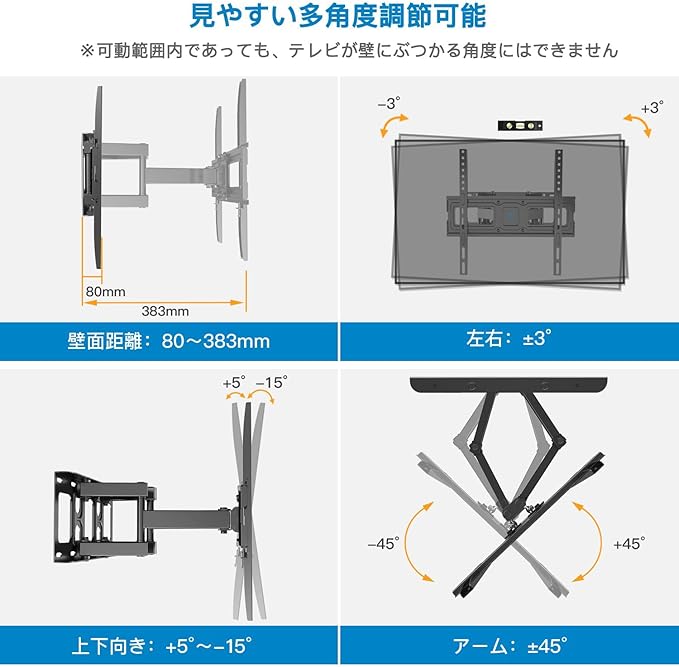 見やすい多角度調節可能

※可動範囲内であっても、テレビが壁にぶつかる角度にはできません

80mm

383mm

壁面距離：80～383mm

−3°

+3°

左右：±3°

+5°

−15°

上下向き：+5°～−15°

−45°

+45°

アーム：±45°