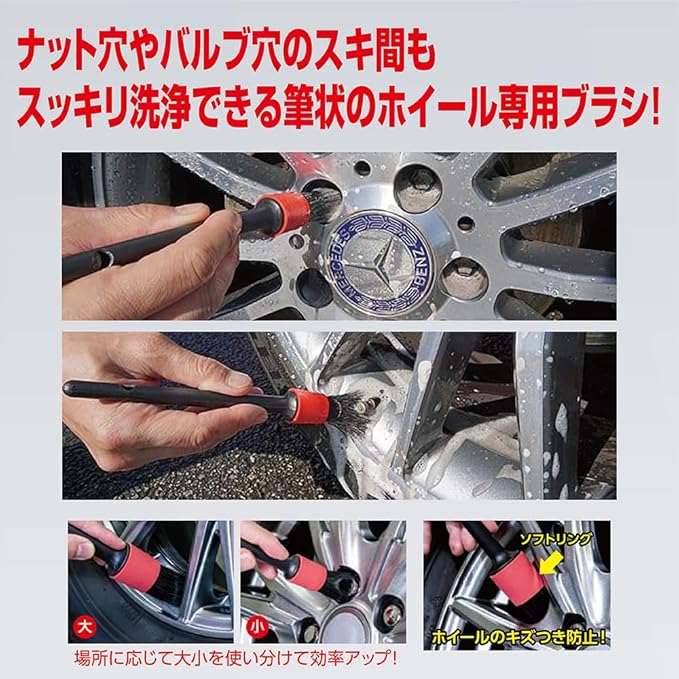 ナット穴やバルブ穴のスキ間も
スッキリ洗浄できる筆状のホイール専用ブラシ!

MERCEDES BENZ

大

小

ソフトリング

ホイールのキズつき防止!

場所に応じて大小を使い分けて効率アップ!