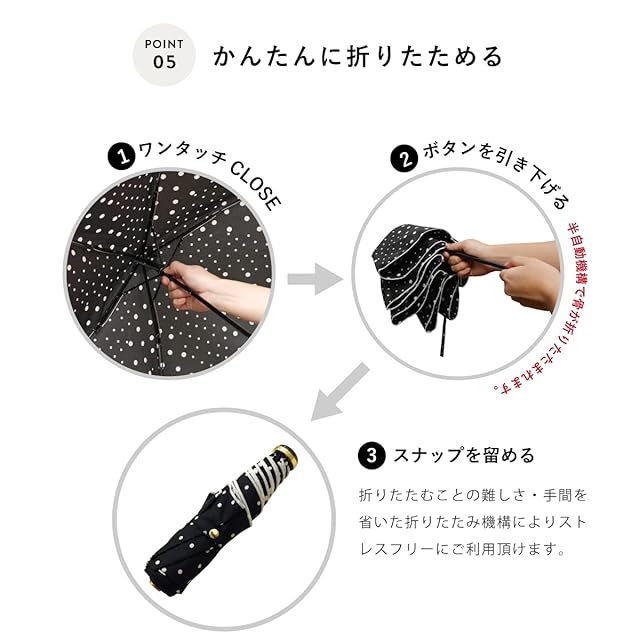 POINT 05

かんたんに折りたためる

1 ワンタッチ CLOSE

2 ボタンを引き下げる

半自動機構で骨が折りたたまれます。

3 スナップを留める

折りたたむことの難しさ・手間を省いた折りたたみ機構によりストレスフリーにご利用頂けます。