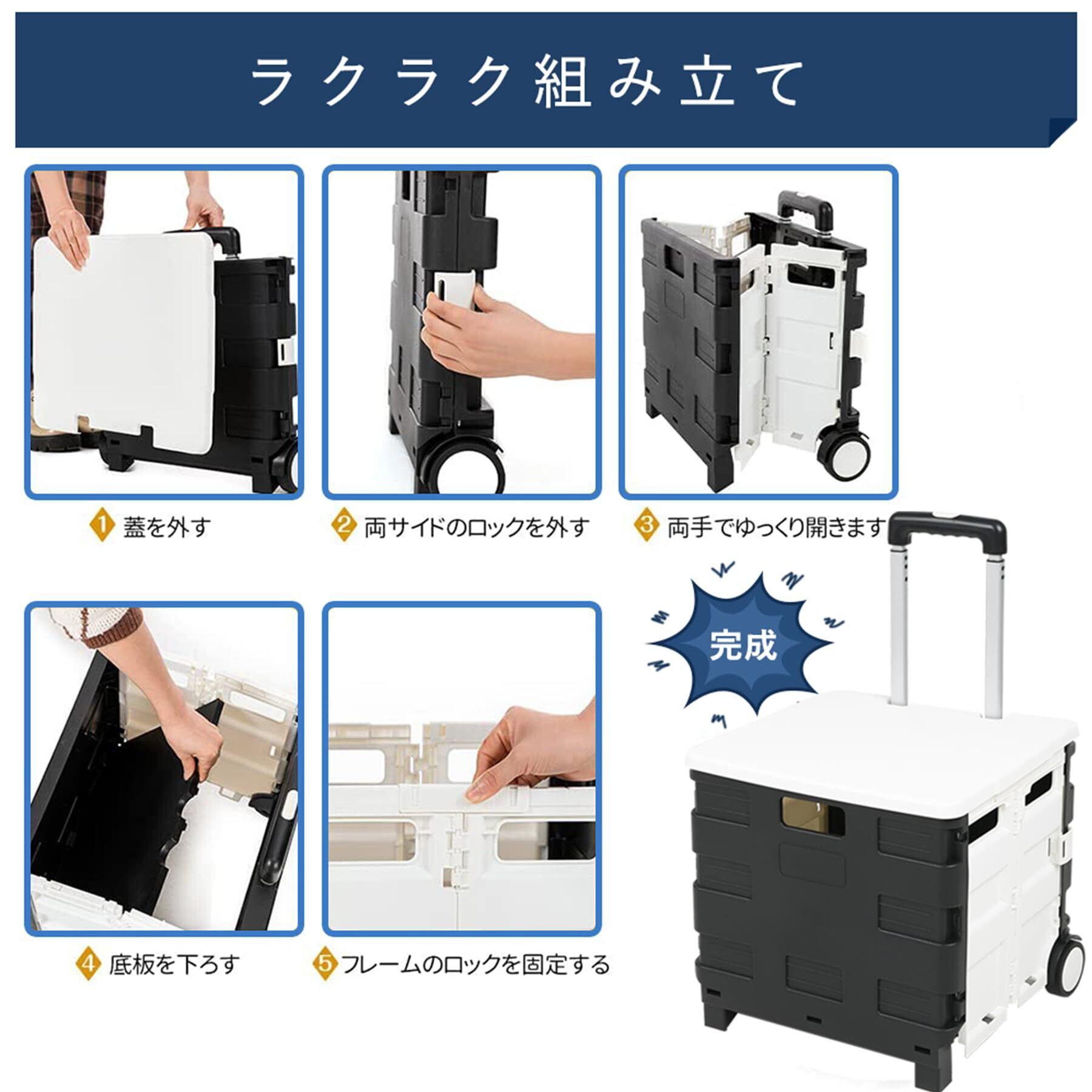 ラクラク組み立て

1 蓋を外す

2 両サイドのロックを外す

3 両手でゆっくり開きます

4 底板を下ろす

5 フレームのロックを固定する

完成