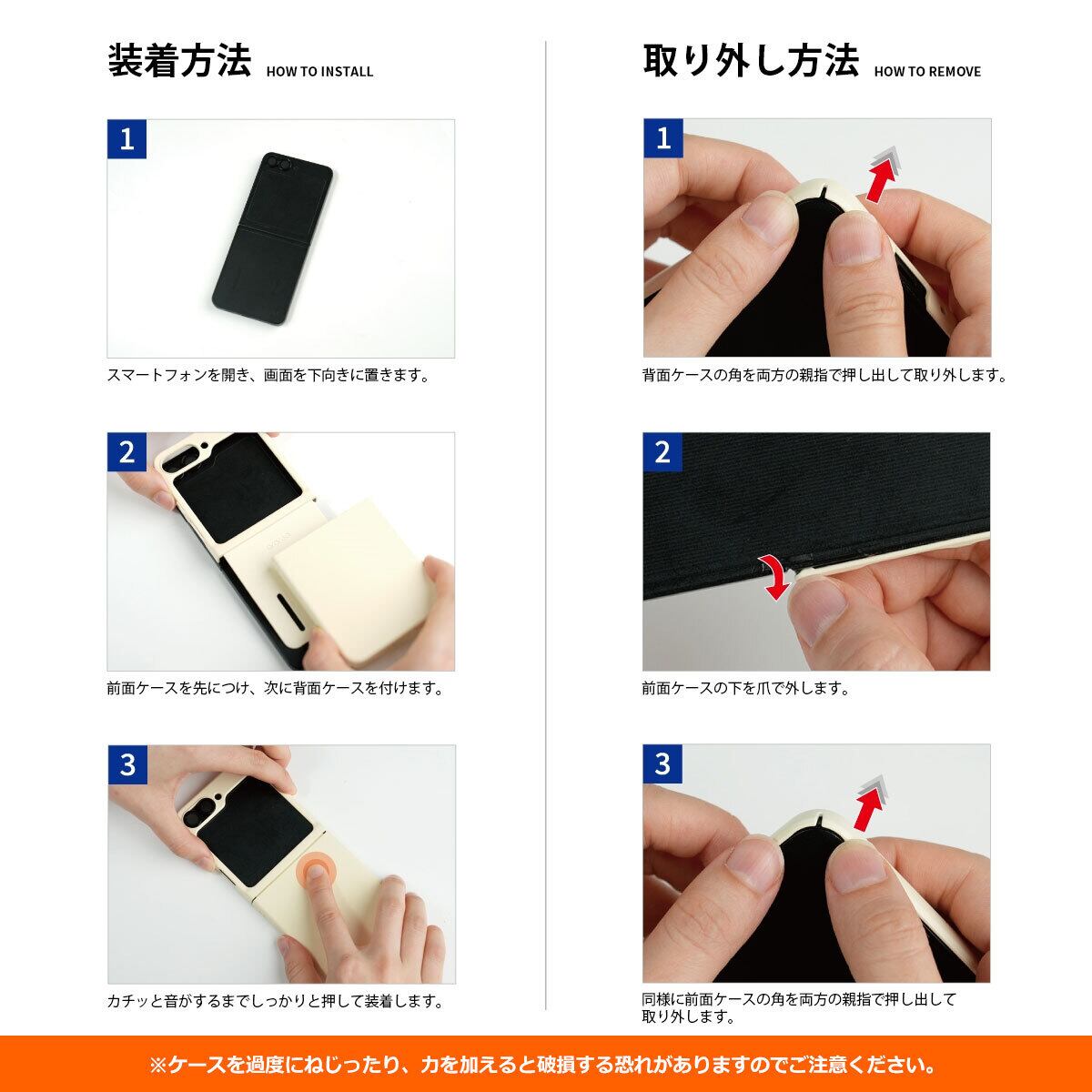 装着方法 HOW TO INSTALL

1

スマートフォンを開き、画面を下向きに置きます。

2

前面ケースを先につけ、次に背面ケースを付けます。

3

カチッと音がするまでしっかりと押して装着します。

取り外し方法 HOW TO REMOVE

1

背面ケースの角を両方の親指で押し出して取り外します。

2

前面ケースの下を爪で外します。

3

同様に前面ケースの角を両方の親指で押し出して取り外します。

※ケースを過度にねじったり、力を加えると破損する恐れがありますのでご注意ください。