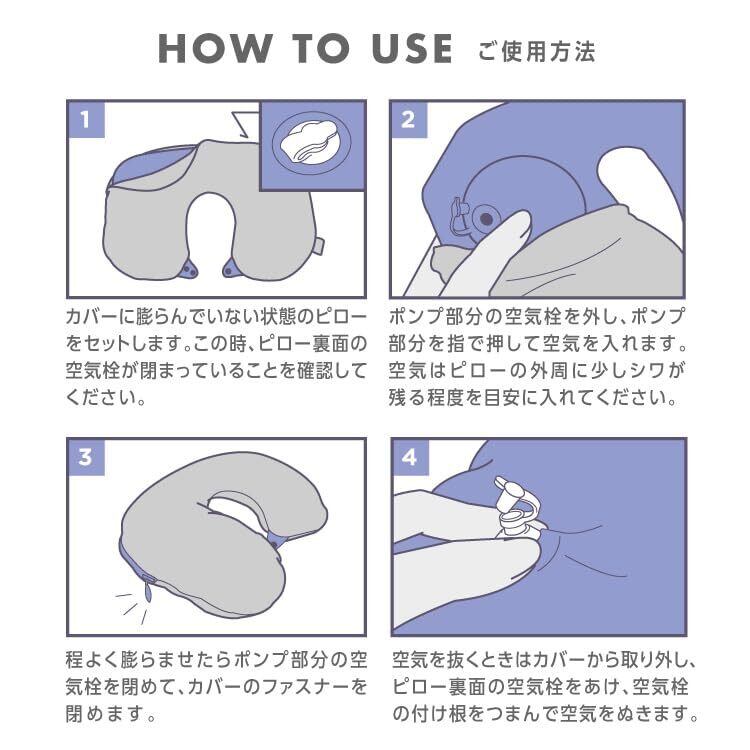 HOW TO USE ご使用方法

1

カバーに膨らんでいない状態のピローをセットします。この時、ピロー裏面の空気栓が閉まっていることを確認してください。

2

ポンプ部分の空気栓を外し、ポンプ部分を指で押して空気を入れます。空気はピローの外周に少しシワが残る程度を目安に入れてください。

3

程よく膨らませたらポンプ部分の空気栓を閉めて、カバーのファスナーを閉めます。

4

空気を抜くときはカバーから取り外し、ピロー裏面の空気栓をあけ、空気栓の付け根をつまんで空気をぬきます。