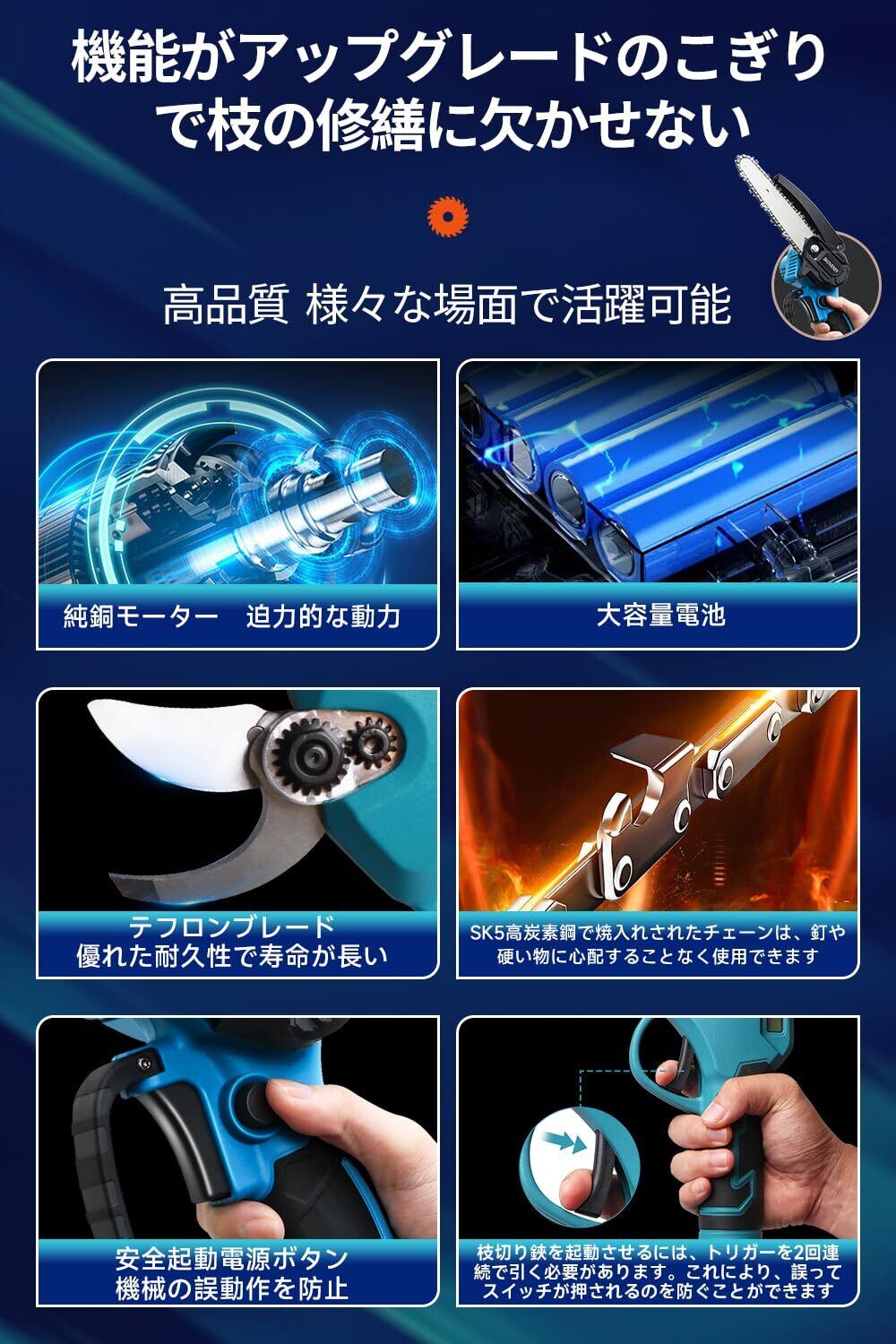 機能がアップグレードのこぎりで枝の修繕に欠かせない

高品質 様々な場面で活躍可能

純銅モーター　迫力的な動力

大容量電池

テフロンブレード
優れた耐久性で寿命が長い

SK5高炭素鋼で焼入れされたチェーンは、釘や硬い物に心配することなく使用できます

安全起動電源ボタン
機械の誤動作を防止

枝切り鋏を起動させるには、トリガーを2回連続で引く必要があります。これにより、誤ってスイッチが押されるのを防ぐことができます