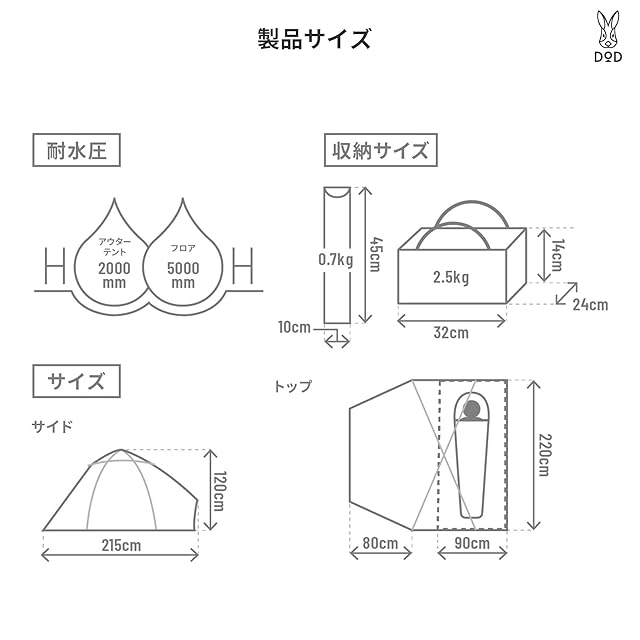 製品サイズ

DOD

耐水圧

アウターテント
2000 mm

フロア
5000 mm

収納サイズ

0.7kg
45cm
10cm

2.5kg
14cm
24cm
32cm

サイズ

サイド

120cm
215cm

トップ

220cm
80cm
90cm