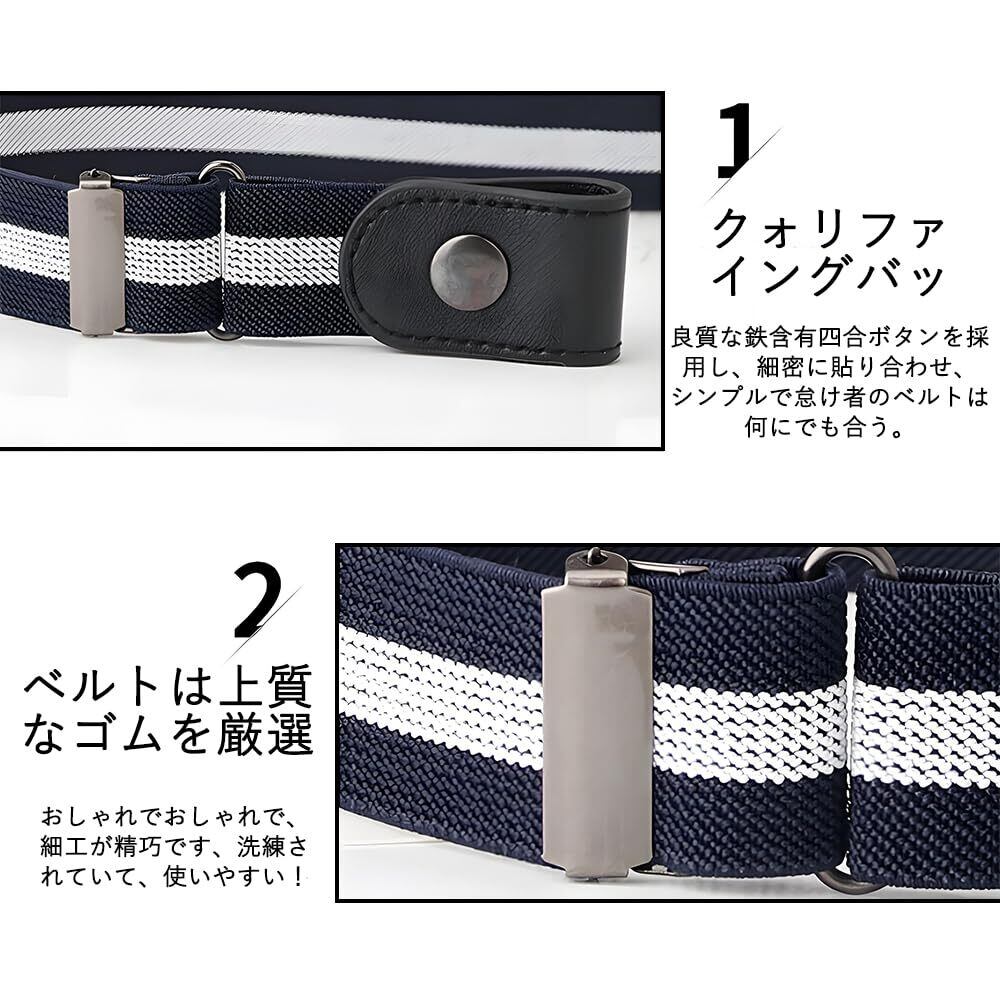 1

クォリファイングバッ

良質な鉄含有四合ボタンを採用し、細密に貼り合わせ、シンプルで怠け者のベルトは何にでも合う。

2

ベルトは上質なゴムを厳選

おしゃれでおしゃれで、細工が精巧です、洗練されていて、使いやすい！