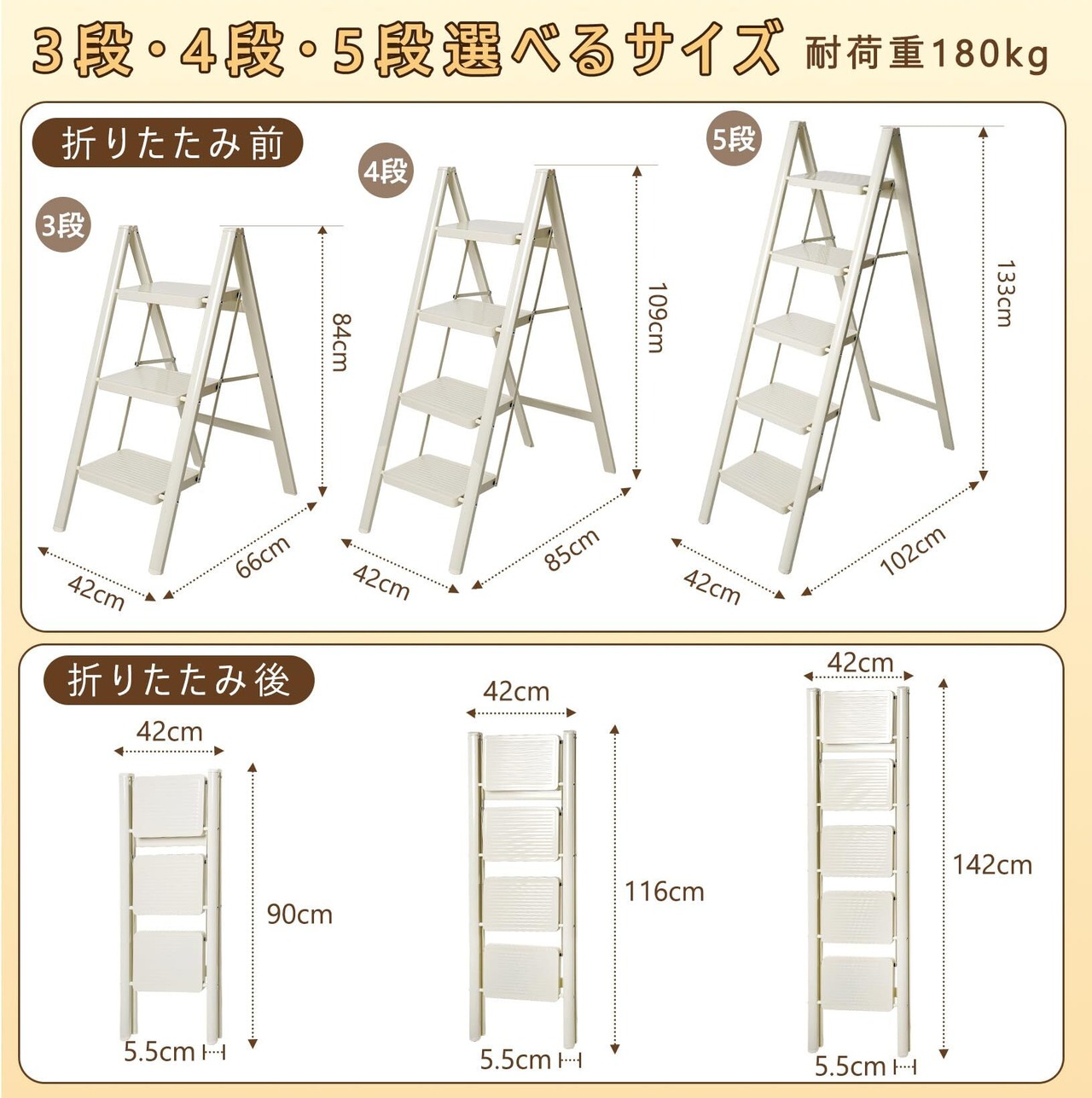 3段・4段・5段選べるサイズ 耐荷重180kg

折りたたみ前

3段
84cm
42cm
66cm

4段
109cm
42cm
85cm

5段
133cm
42cm
102cm

折りたたみ後

42cm
90cm
5.5cm

42cm
116cm
5.5cm

42cm
142cm
5.5cm