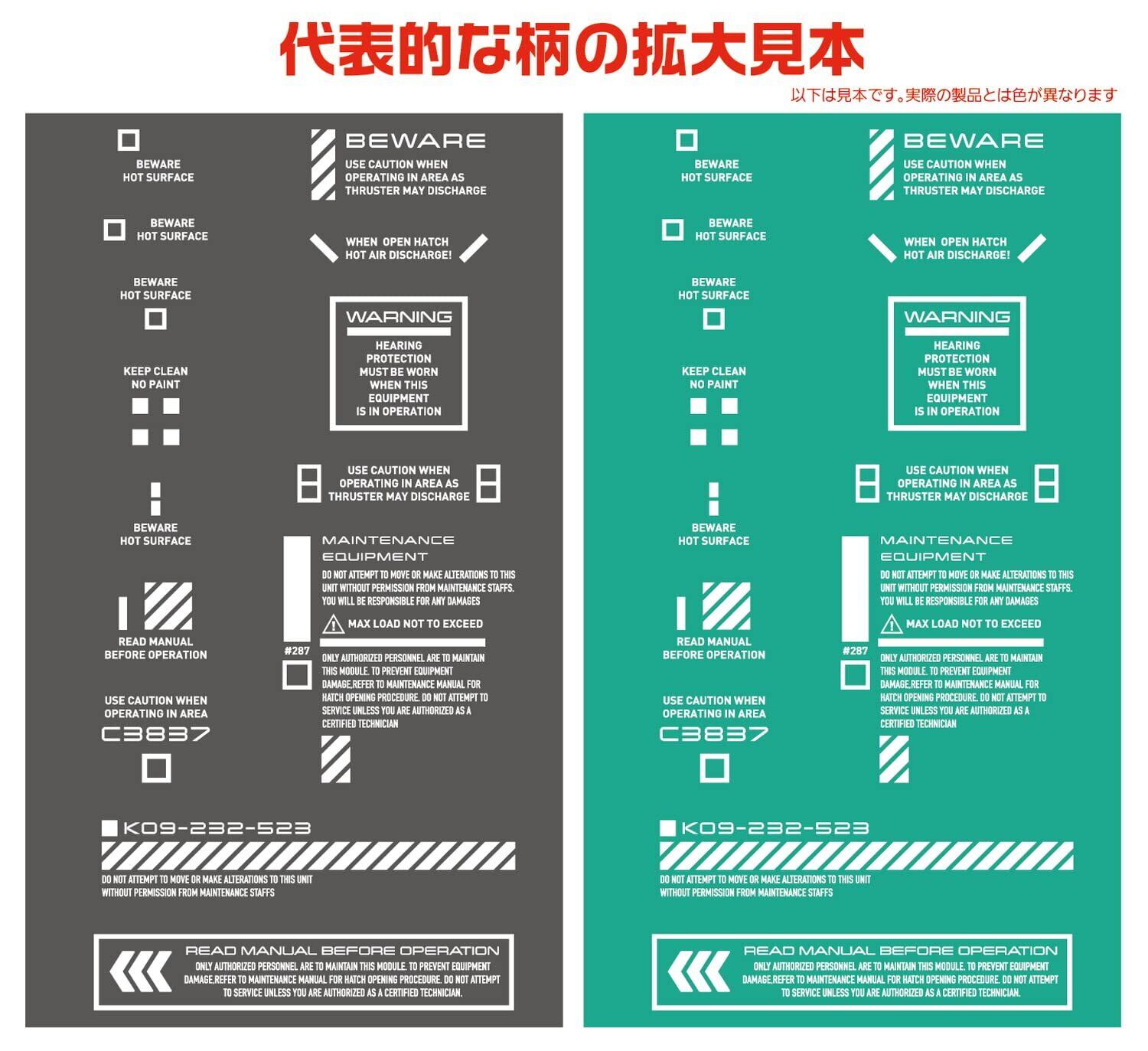 代表的な柄の拡大見本

以下は見本です。実際の製品とは色が異なります

BEWARE
HOT SURFACE

BEWARE
HOT SURFACE

BEWARE
HOT SURFACE

KEEP CLEAN
NO PAINT

BEWARE
HOT SURFACE

READ MANUAL
BEFORE OPERATION

USE CAUTION WHEN
OPERATING IN AREA
C3837

BEWARE
USE CAUTION WHEN OPERATING IN AREA AS THRUSTER MAY DISCHARGE

WHEN OPEN HATCH
HOT AIR DISCHARGE!

WARNING
HEARING PROTECTION MUST BE WORN WHEN THIS EQUIPMENT IS IN OPERATION

USE CAUTION WHEN OPERATING IN AREA AS THRUSTER MAY DISCHARGE

MAINTENANCE EQUIPMENT
DO NOT ATTEMPT TO MOVE OR MAKE ALTERATIONS TO THIS UNIT WITHOUT PERMISSION FROM MAINTENANCE STAFFS. YOU WILL BE RESPONSIBLE FOR ANY DAMAGES
MAX LOAD NOT TO EXCEED
#287
ONLY AUTHORIZED PERSONNEL ARE TO MAINTAIN THIS MODULE. TO PREVENT EQUIPMENT DAMAGE,REFER TO MAINTENANCE MANUAL FOR HATCH OPENING PROCEDURE. DO NOT ATTEMPT TO SERVICE UNLESS YOU ARE AUTHORIZED AS A CERTIFIED TECHNICIAN

K09-232-523
DO NOT ATTEMPT TO MOVE OR MAKE ALTERATIONS TO THIS UNIT WITHOUT PERMISSION FROM MAINTENANCE STAFFS

READ MANUAL BEFORE OPERATION
ONLY AUTHORIZED PERSONNEL ARE TO MAINTAIN THIS MODULE. TO PREVENT EQUIPMENT DAMAGE,REFER TO MAINTENANCE MANUAL FOR HATCH OPENING PROCEDURE. DO NOT ATTEMPT TO SERVICE UNLESS YOU ARE AUTHORIZED AS A CERTIFIED TECHNICIAN.

BEWARE
HOT SURFACE

BEWARE
HOT SURFACE

BEWARE
HOT SURFACE

KEEP CLEAN
NO PAINT

BEWARE
HOT SURFACE

READ MANUAL
BEFORE OPERATION

USE CAUTION WHEN
OPERATING IN AREA
C3837

BEWARE
USE CAUTION WHEN OPERATING IN AREA AS THRUSTER MAY DISCHARGE

WHEN OPEN HATCH
HOT AIR DISCHARGE!

WARNING
HEARING PROTECTION MUST BE WORN WHEN THIS EQUIPMENT IS IN OPERATION

USE CAUTION WHEN OPERATING IN AREA AS THRUSTER MAY DISCHARGE

MAINTENANCE EQUIPMENT
DO NOT ATTEMPT TO MOVE OR MAKE ALTERATIONS TO THIS UNIT WITHOUT PERMISSION FROM MAINTENANCE STAFFS. YOU WILL BE RESPONSIBLE FOR ANY DAMAGES
MAX LOAD NOT TO EXCEED
#287
ONLY AUTHORIZED PERSONNEL ARE TO MAINTAIN THIS MODULE. TO PREVENT EQUIPMENT DAMAGE,REFER TO MAINTENANCE MANUAL FOR HATCH OPENING PROCEDURE. DO NOT ATTEMPT TO SERVICE UNLESS YOU ARE AUTHORIZED AS A CERTIFIED TECHNICIAN

K09-232-523
DO NOT ATTEMPT TO MOVE OR MAKE ALTERATIONS TO THIS UNIT WITHOUT PERMISSION FROM MAINTENANCE STAFFS

READ MANUAL BEFORE OPERATION
ONLY AUTHORIZED PERSONNEL ARE TO MAINTAIN THIS MODULE. TO PREVENT EQUIPMENT DAMAGE,REFER TO MAINTENANCE MANUAL FOR HATCH OPENING PROCEDURE. DO NOT ATTEMPT TO SERVICE UNLESS YOU ARE AUTHORIZED AS A CERTIFIED TECHNICIAN.