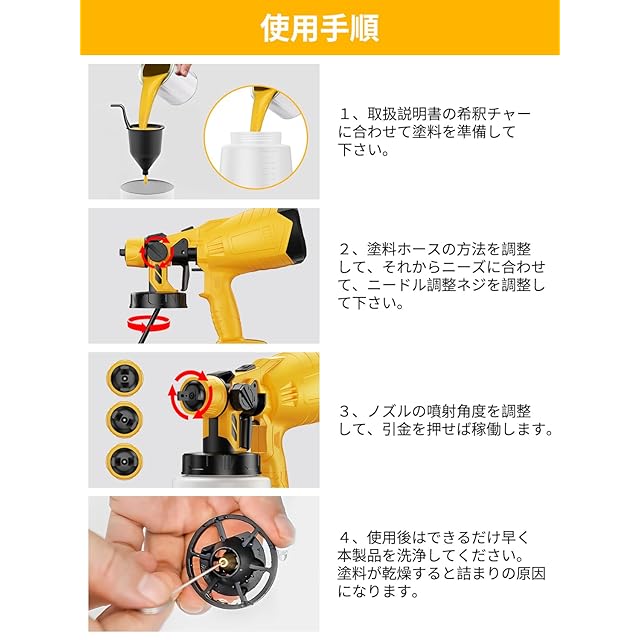 使用手順

1、取扱説明書の希釈チャーに合わせて塗料を準備して下さい。

2、塗料ホースの方法を調整して、それからニーズに合わせて、ニードル調整ネジを調整して下さい。

3、ノズルの噴射角度を調整して、引金を押せば稼働します。

4、使用後はできるだけ早く本製品を洗浄してください。塗料が乾燥すると詰まりの原因になります。