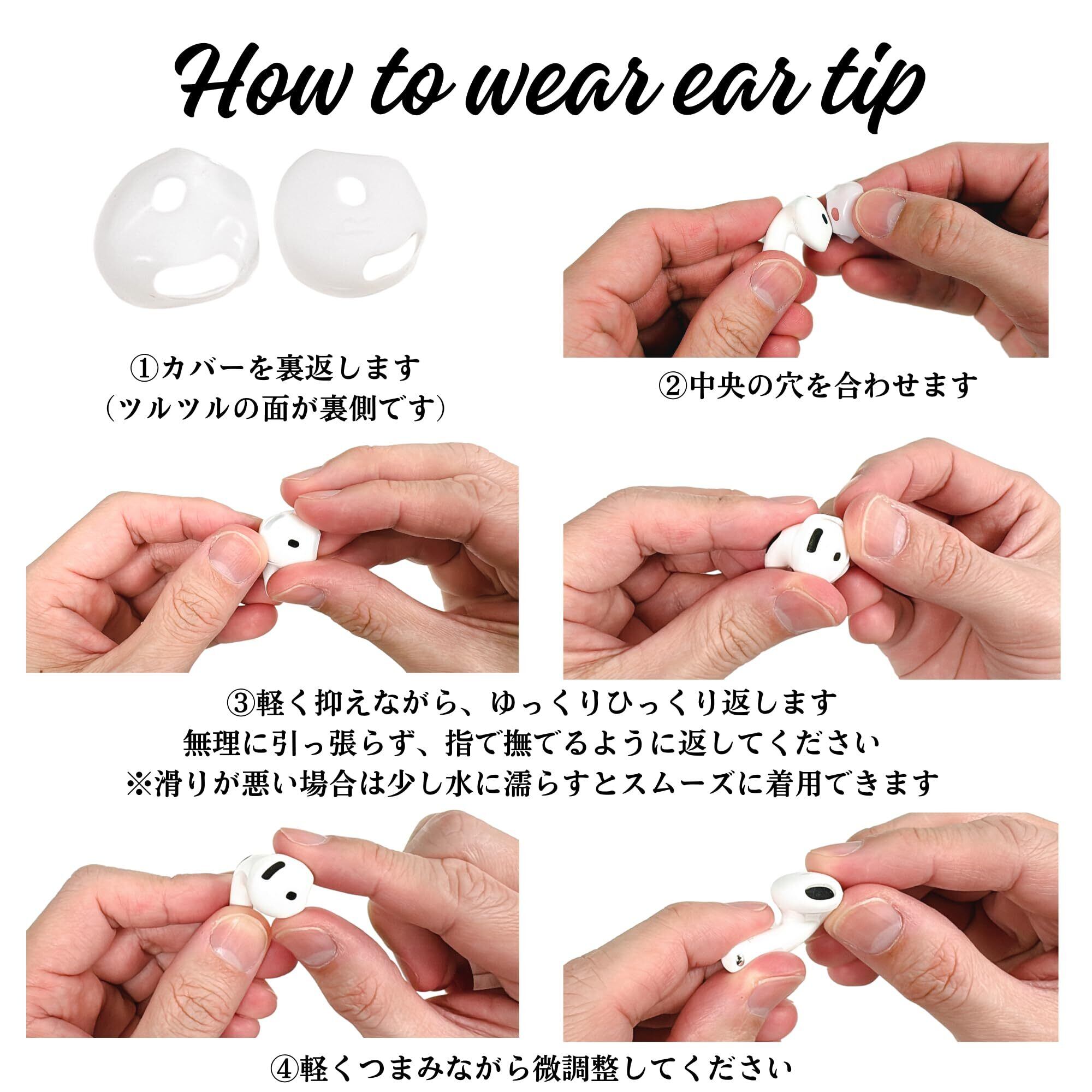 How to wear ear tip

①カバーを裏返します
（ツルツルの面が裏側です）

②中央の穴を合わせます

③軽く抑えながら、ゆっくりひっくり返します
無理に引っ張らず、指で撫でるように返してください
※滑りが悪い場合は少し水に濡らすとスムーズに着用できます

④軽くつまみながら微調整してください