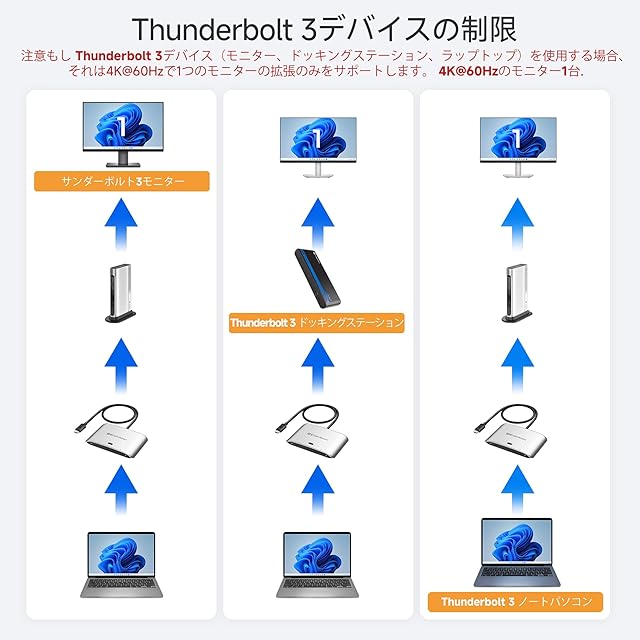 Thunderbolt 3デバイスの制限

注意もし Thunderbolt 3デバイス（モニター、ドッキングステーション、ラップトップ）を使用する場合、それは4K@60Hzで1つのモニターの拡張のみをサポートします。 4K@60Hzのモニター1台.

1

サンダーボルト3モニター

1

Thunderbolt 3 ドッキングステーション

1

Thunderbolt 3 ノートパソコン