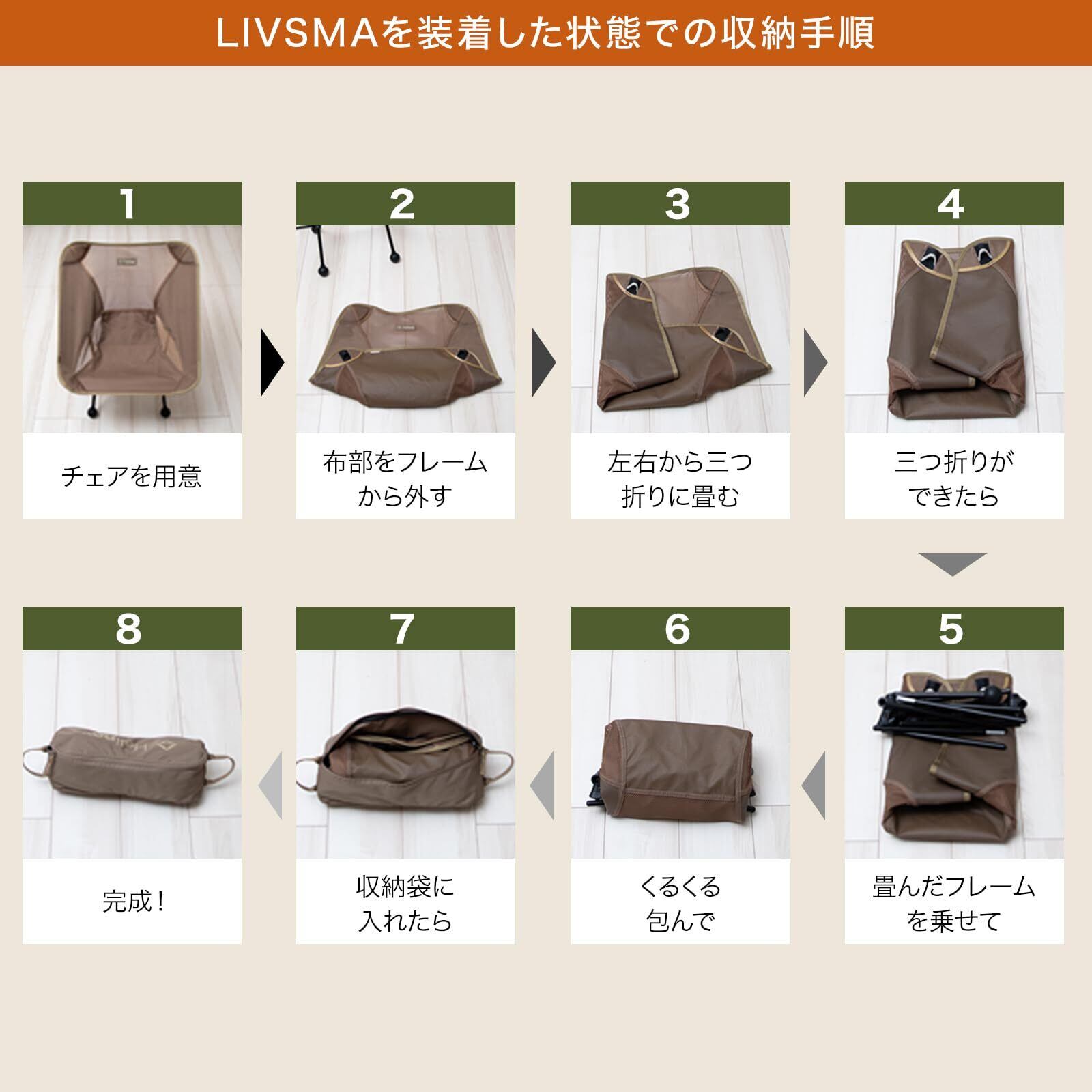 LIVSMAを装着した状態での収納手順

1
チェアを用意

2
布部をフレームから外す

3
左右から三つ折りに畳む

4
三つ折りができたら

5
畳んだフレームを乗せて

6
くるくる包んで

7
収納袋に入れたら

8
完成！