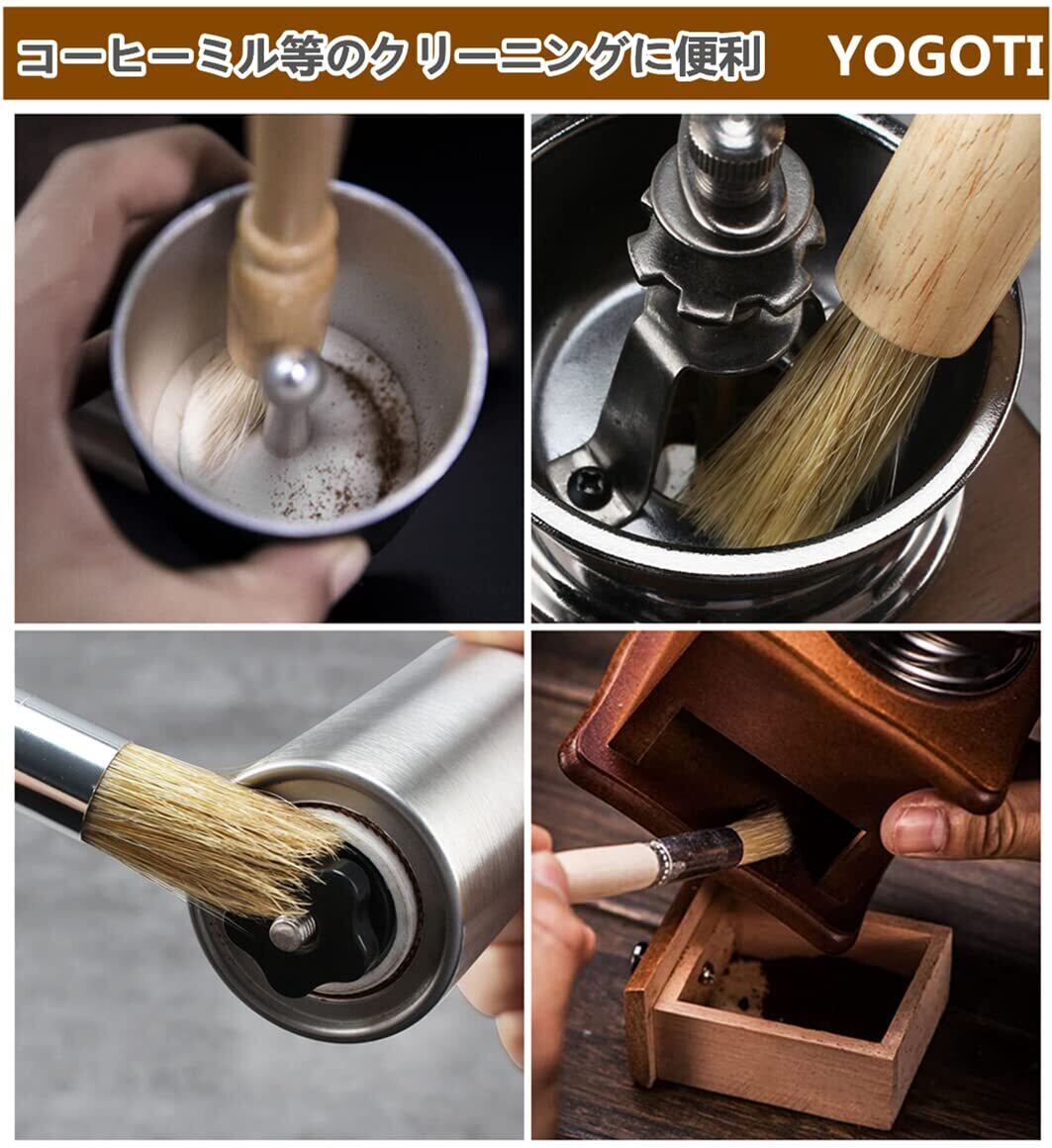 コーヒーミル等のクリーニングに便利 YOGOTI