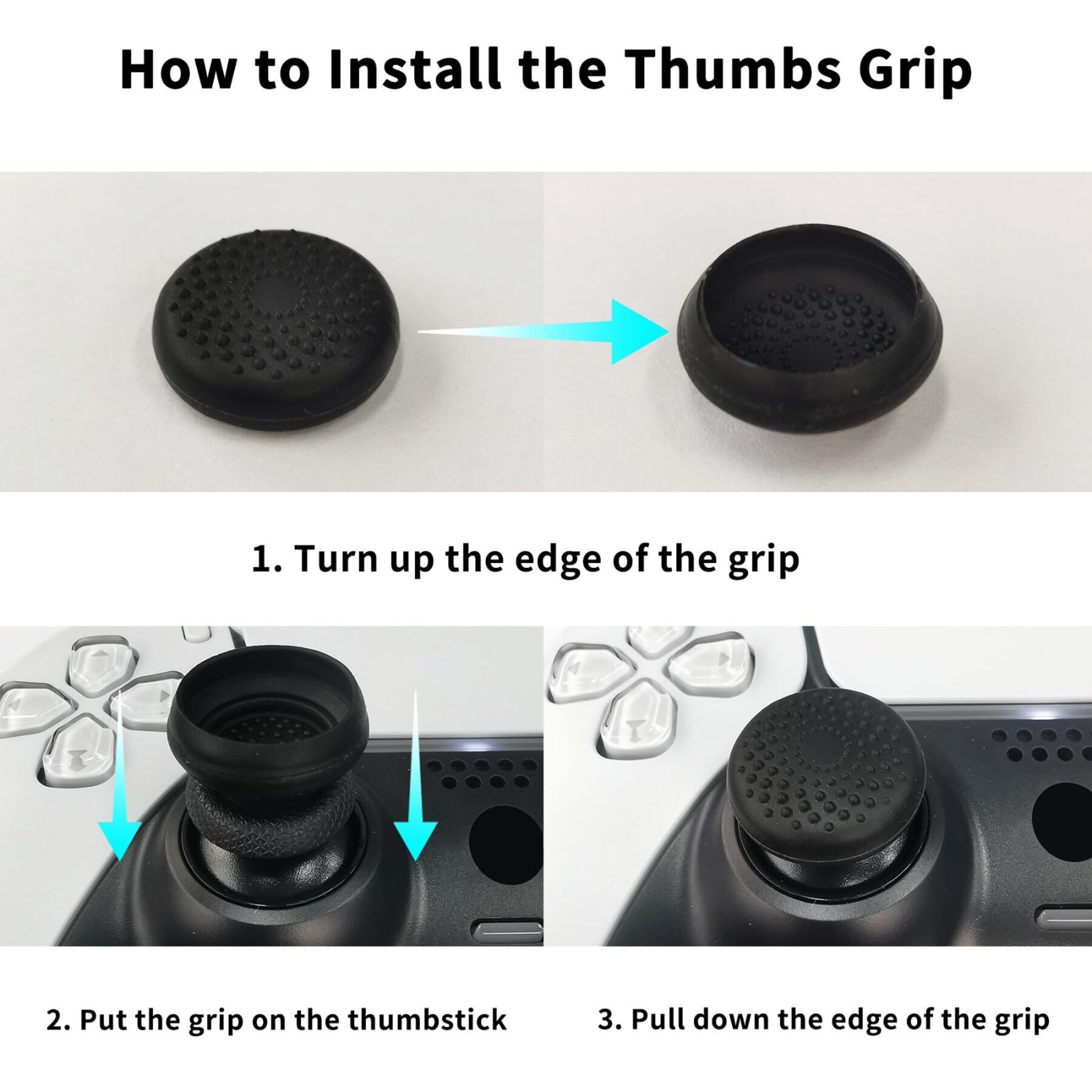 How to Install the Thumbs Grip

1. Turn up the edge of the grip

2. Put the grip on the thumbstick

3. Pull down the edge of the grip