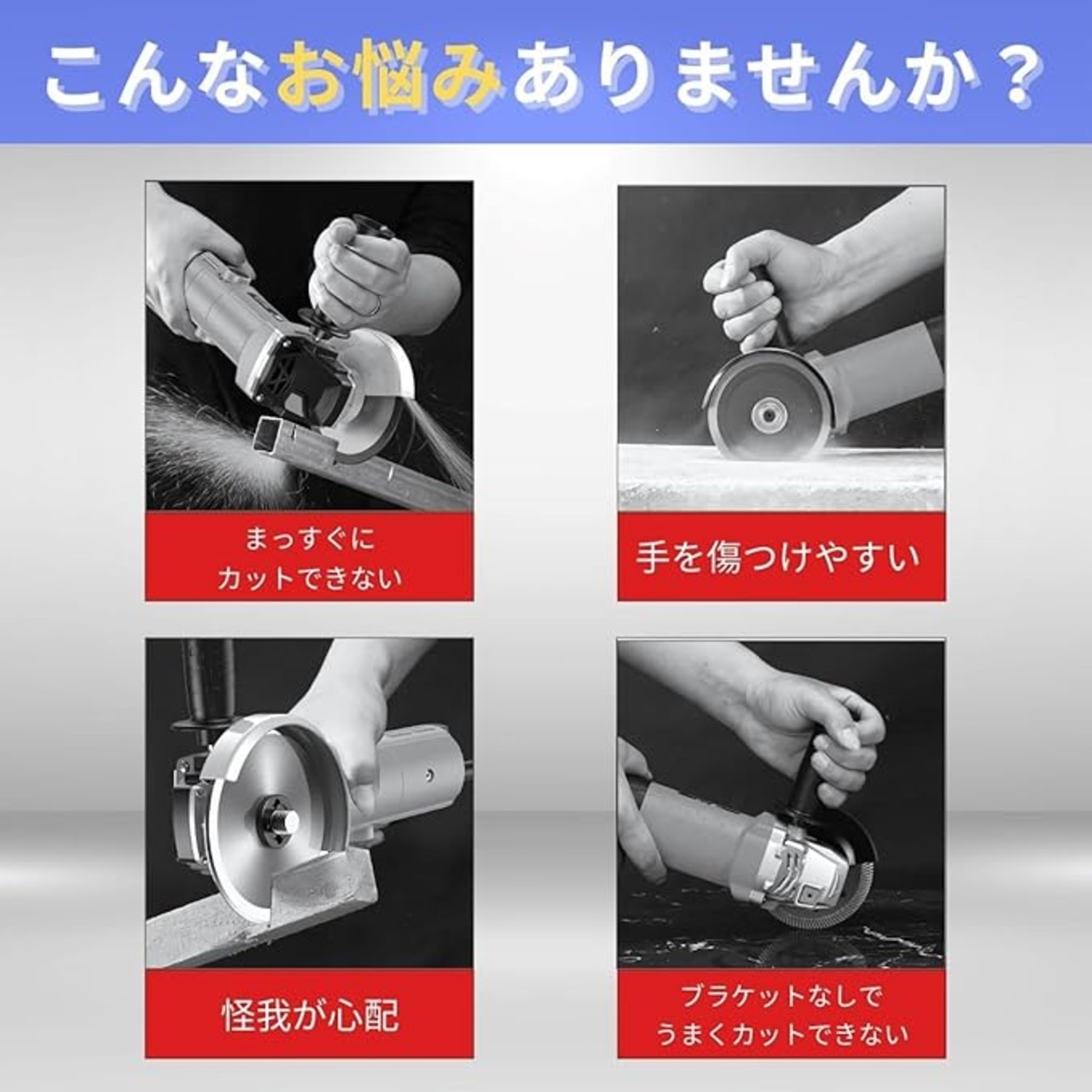 こんなお悩みありませんか？

まっすぐに
カットできない

手を傷つけやすい

怪我が心配

ブラケットなしで
うまくカットできない