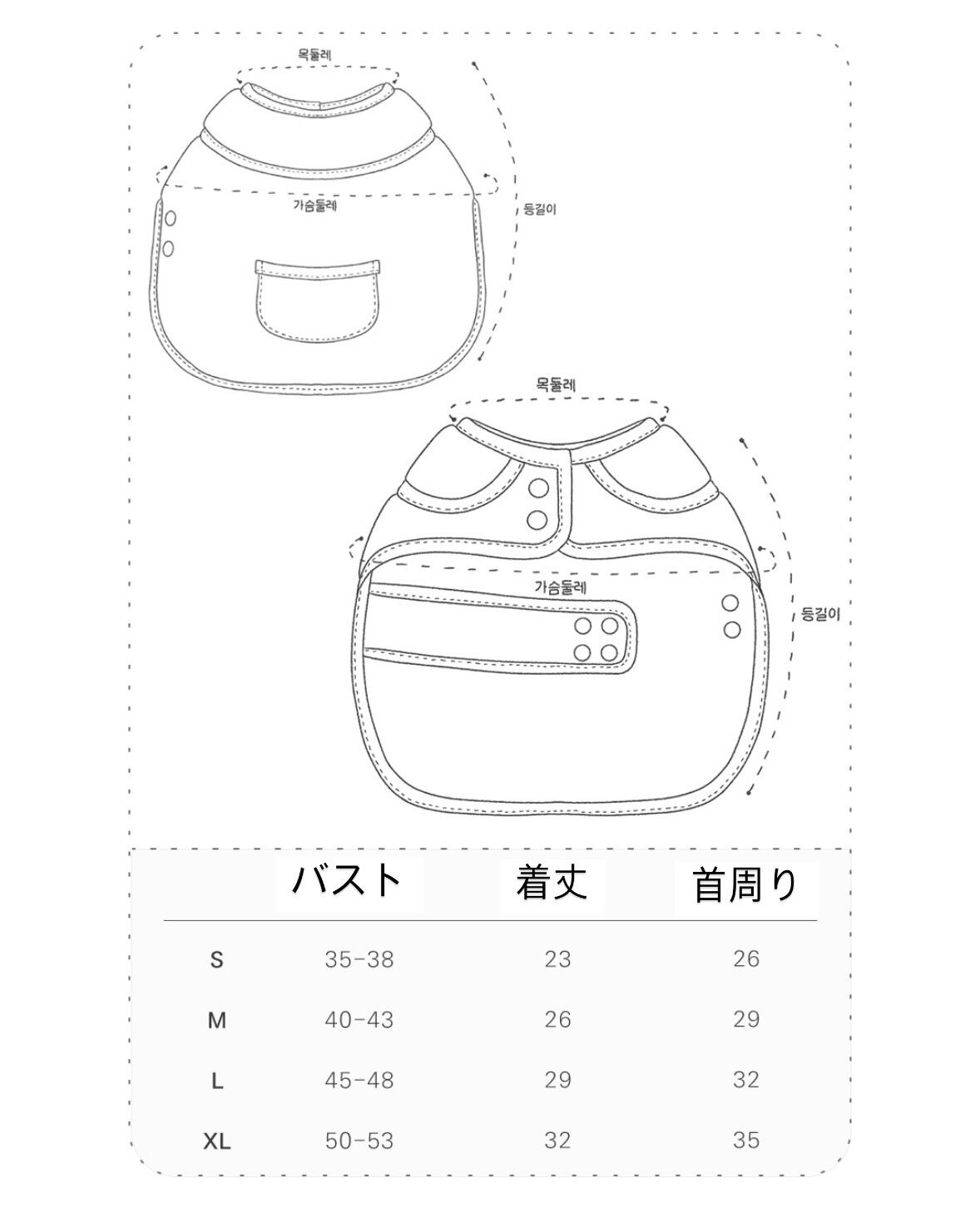 목둘레

가슴둘레

등길이

목둘레

가슴둘레

등길이

| | バスト | 着丈 | 首周り |
|---|---|---|---|
| S | 35-38 | 23 | 26 |
| M | 40-43 | 26 | 29 |
| L | 45-48 | 29 | 32 |
| XL | 50-53 | 32 | 35 |