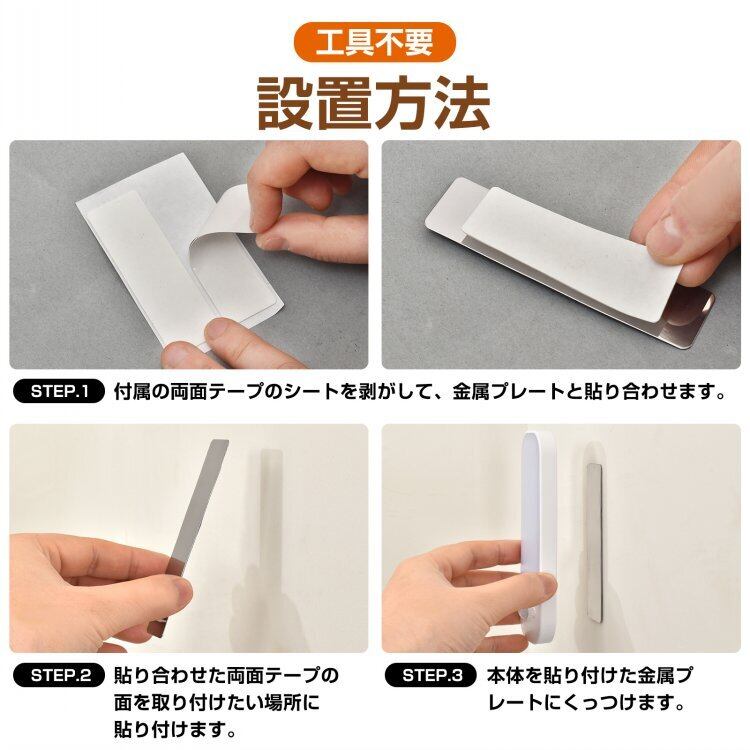 工具不要

設置方法

STEP.1 付属の両面テープのシートを剥がして、金属プレートと貼り合わせます。

STEP.2 貼り合わせた両面テープの面を取り付けたい場所に貼り付けます。

STEP.3 本体を貼り付けた金属プレートにくっつけます。