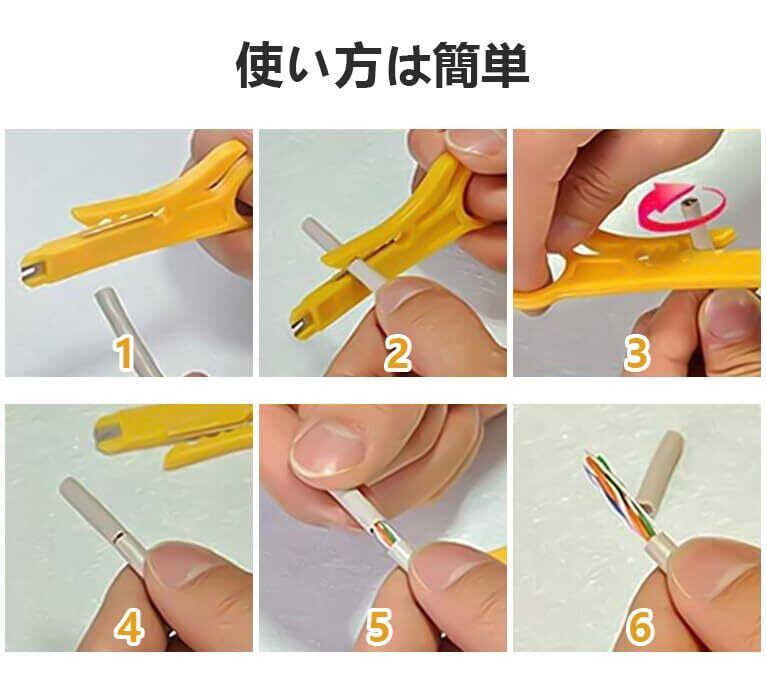 使い方は簡単

1

2

3

4

5

6