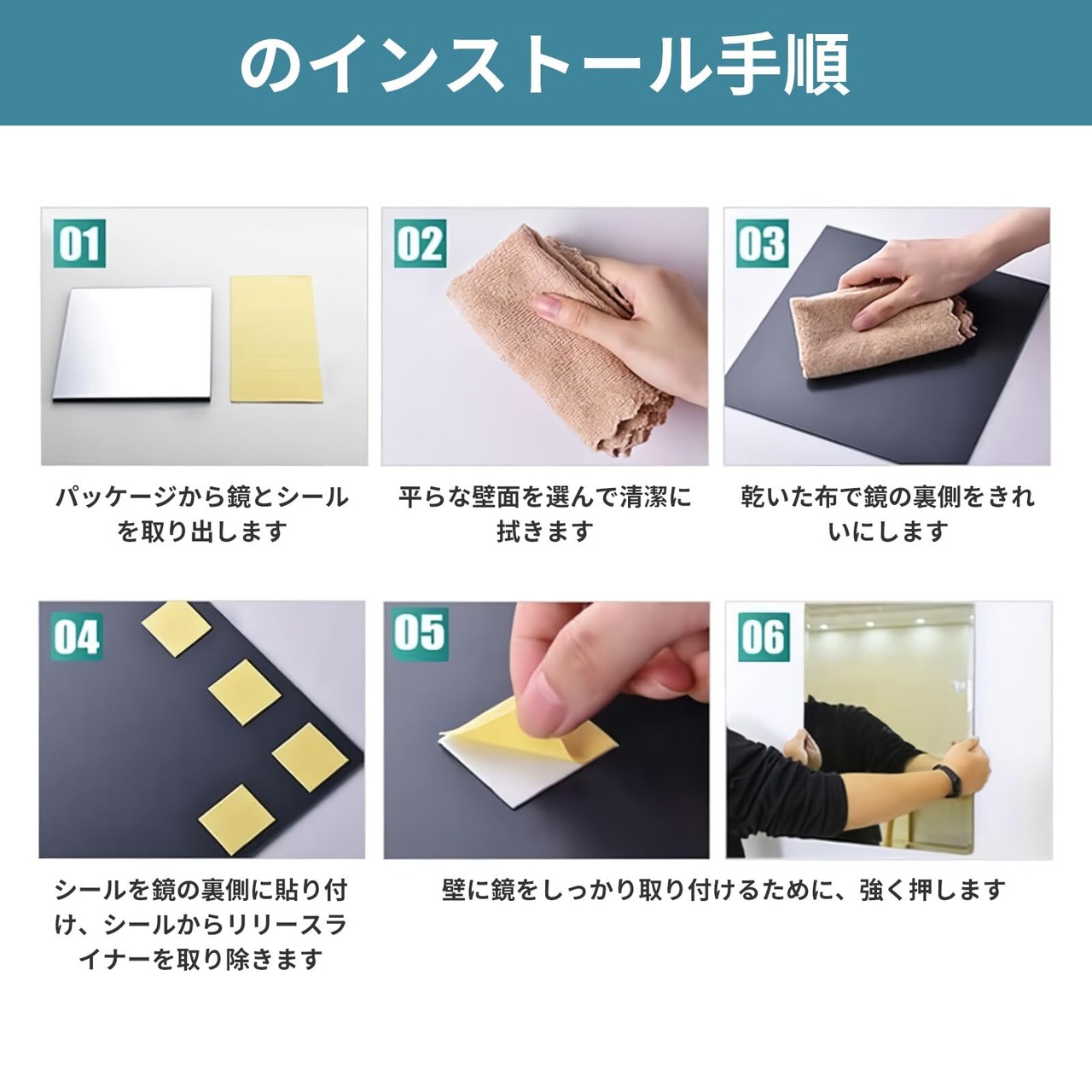 のインストール手順

01

パッケージから鏡とシールを取り出します

02

平らな壁面を選んで清潔に拭きます

03

乾いた布で鏡の裏側をきれいにします

04

シールを鏡の裏側に貼り付け、シールからリリースライナーを取り除きます

05

06

壁に鏡をしっかり取り付けるために、強く押します