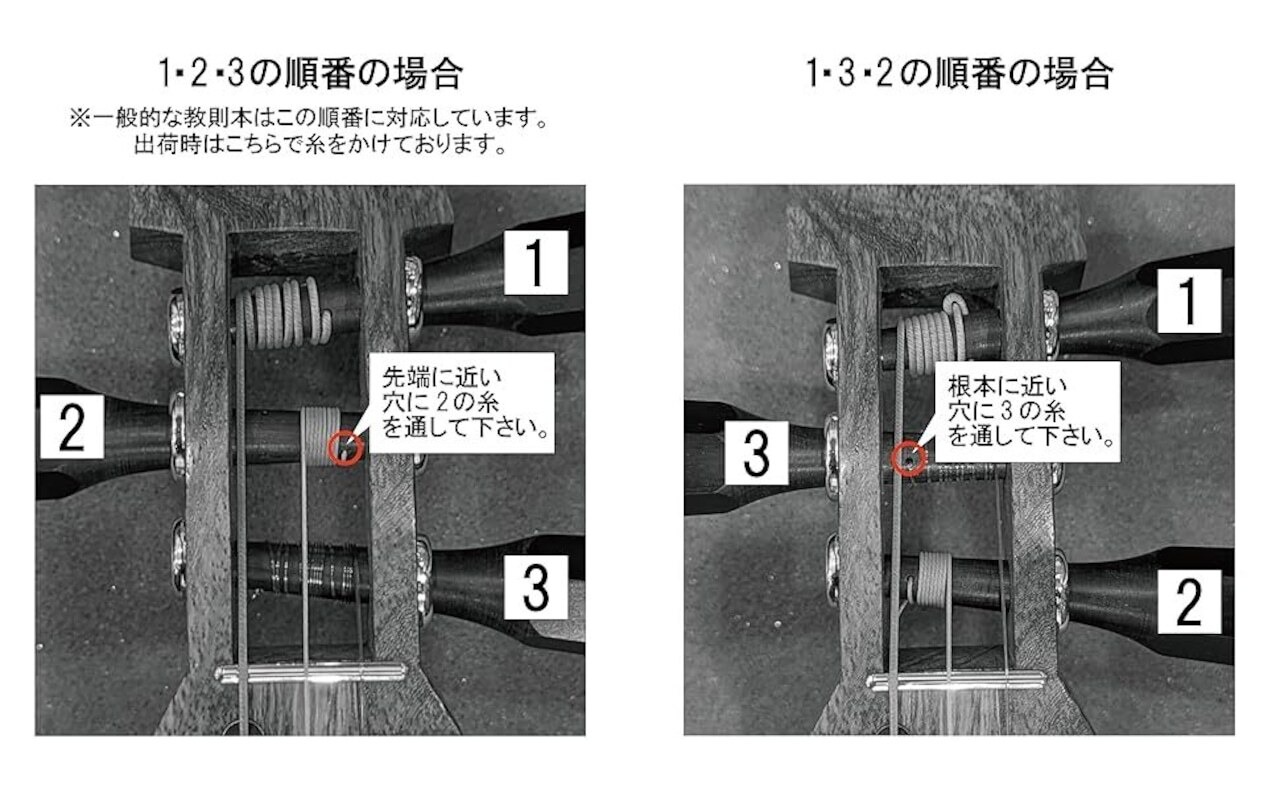 1･2･3の順番の場合

※一般的な教則本はこの順番に対応しています。
出荷時はこちらで糸をかけております。

1

先端に近い
穴に２の糸
を通して下さい。

2

3

1･3･2の順番の場合

1

根本に近い
穴に３の糸
を通して下さい。

3

2