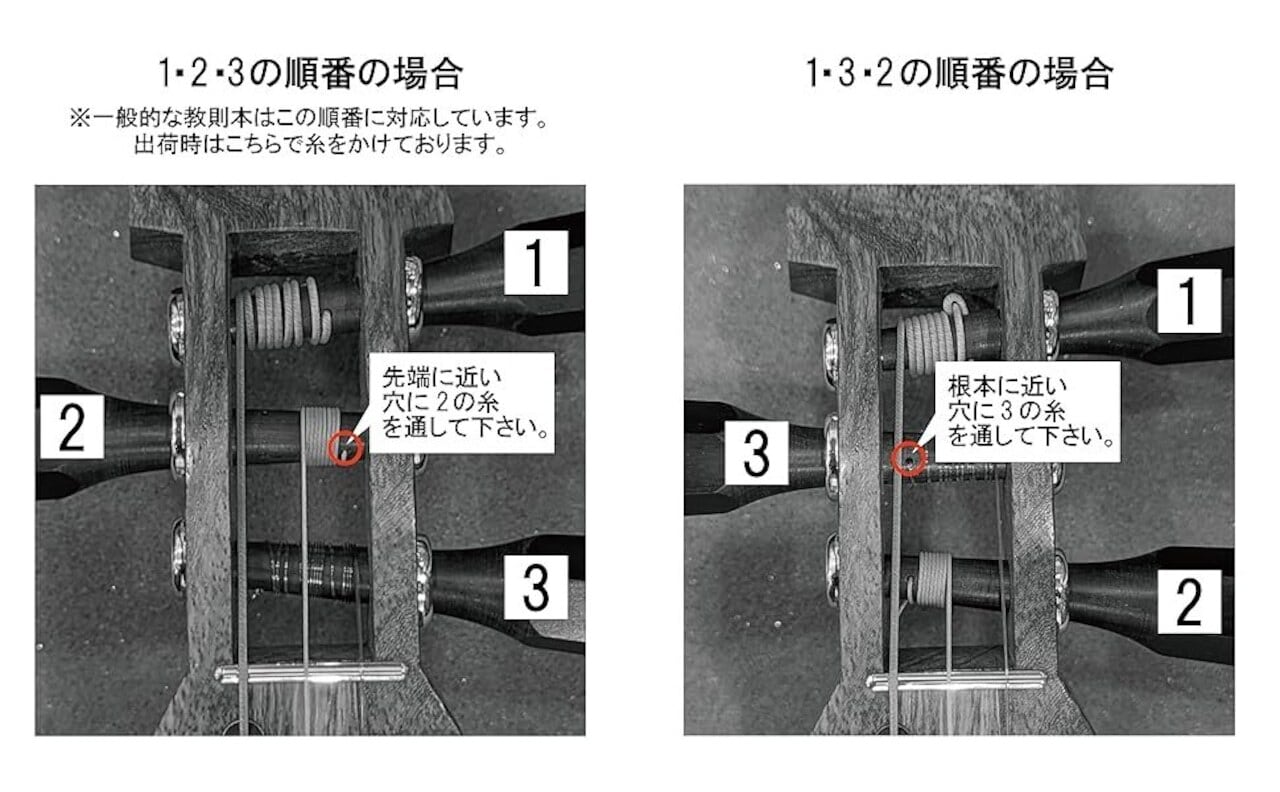 1・2・3の順番の場合
※一般的な教則本はこの順番に対応しています。
出荷時はこちらで糸をかけております。

1

先端に近い穴に2の糸を通して下さい。

2

3

1・3・2の順番の場合

1

根本に近い穴に3の糸を通して下さい。

3

2