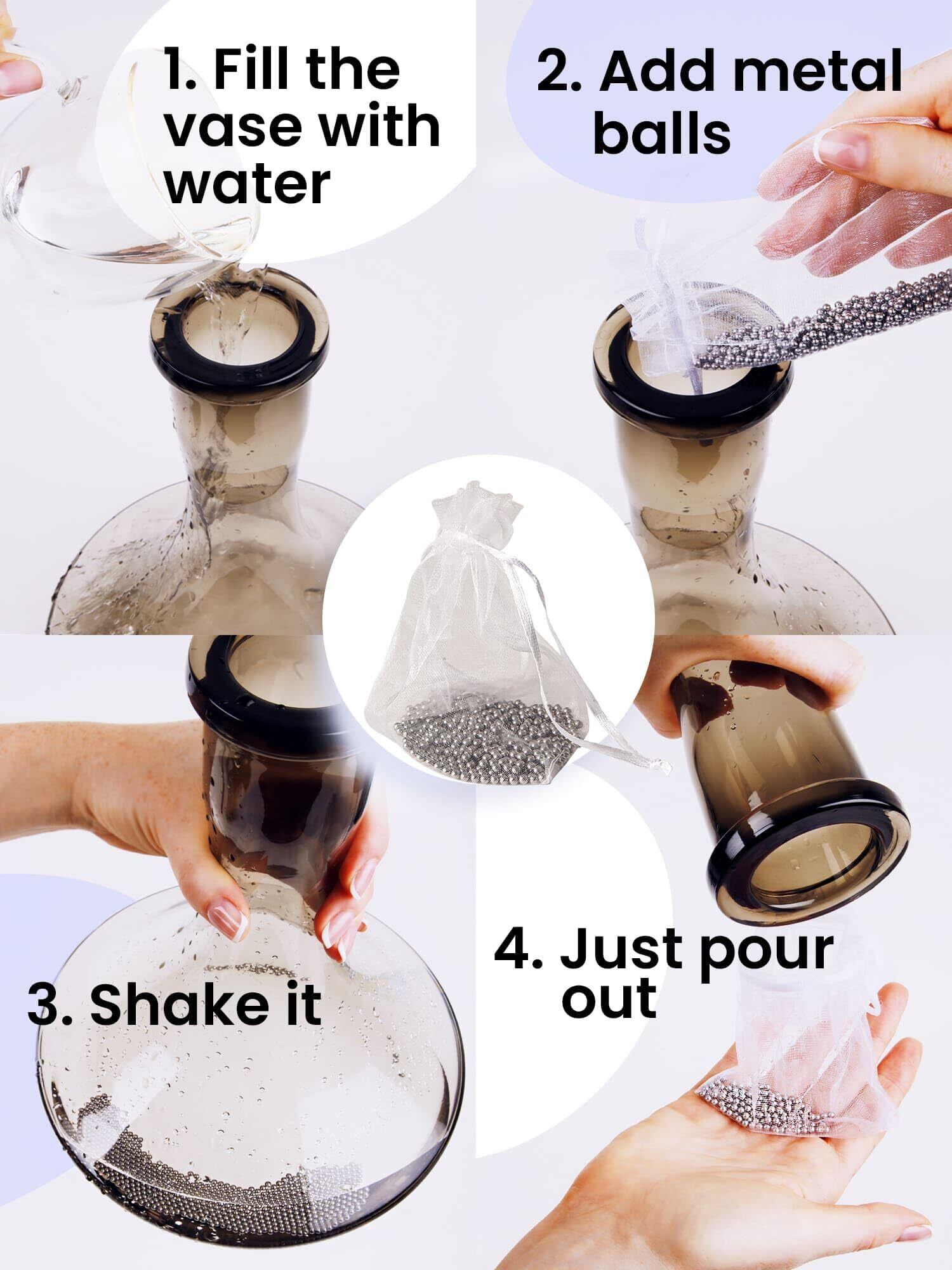 1. Fill the vase with water

2. Add metal balls

3. Shake it

4. Just pour out