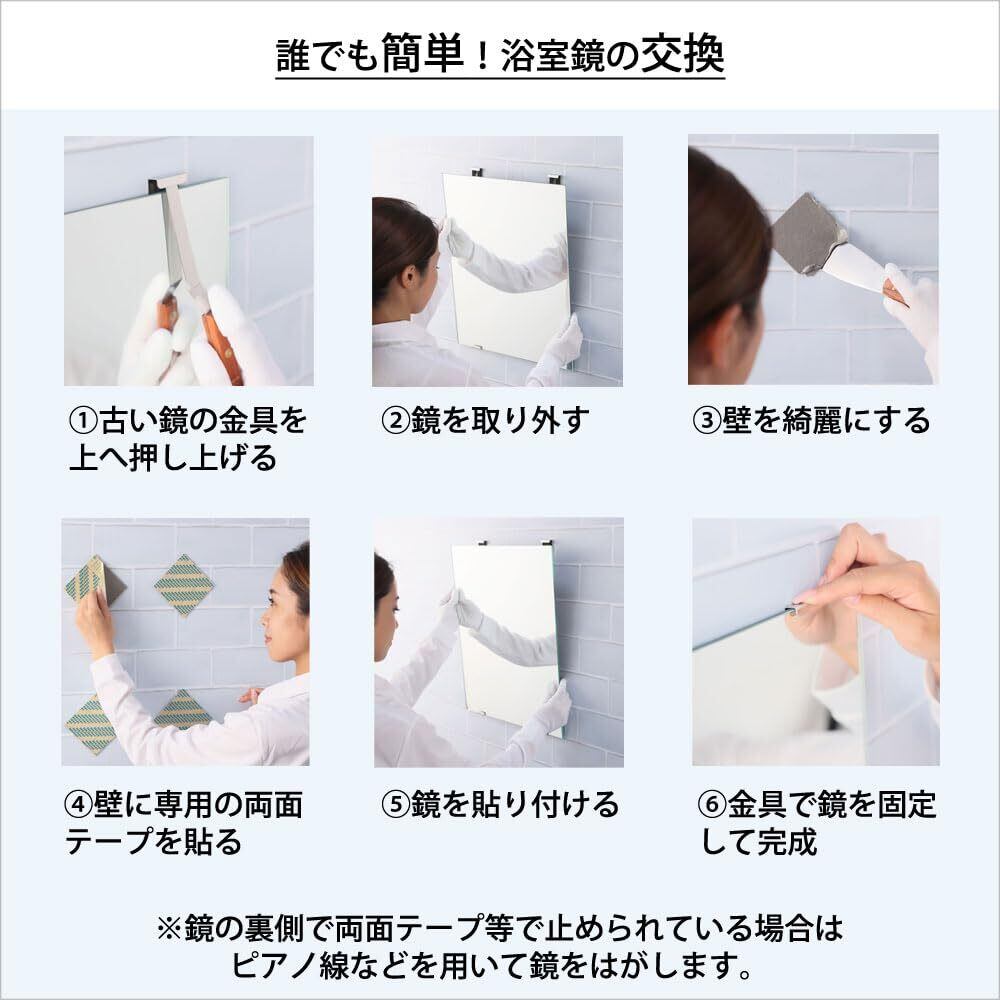 誰でも簡単！浴室鏡の交換

①古い鏡の金具を上へ押し上げる

②鏡を取り外す

③壁を綺麗にする

④壁に専用の両面テープを貼る

⑤鏡を貼り付ける

⑥金具で鏡を固定して完成

※鏡の裏側で両面テープ等で止められている場合はピアノ線などを用いて鏡をはがします。