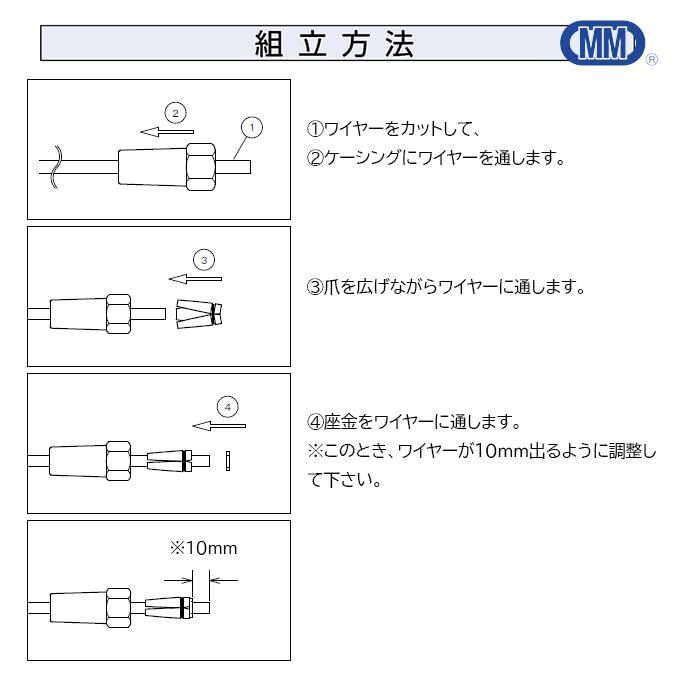 組立方法

MM ®

2

1

①ワイヤーをカットして、
②ケーシングにワイヤーを通します。

3

③爪を広げながらワイヤーに通します。

4

④座金をワイヤーに通します。
※このとき、ワイヤーが10mm出るように調整して下さい。

※10mm