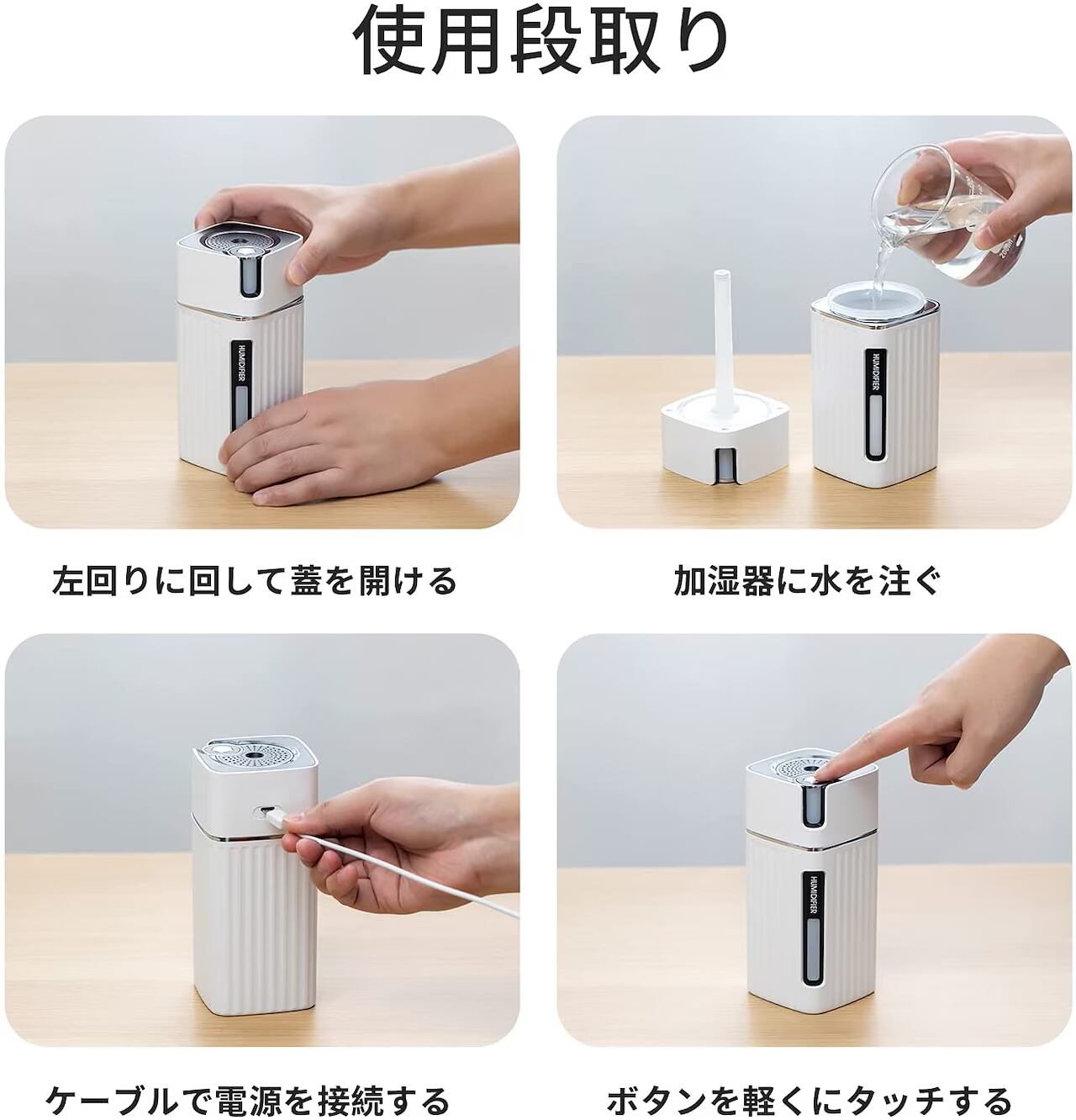 使用段取り

HUMIDIFIER

左回りに回して蓋を開ける

200ml

HUMIDIFIER

加湿器に水を注ぐ

ケーブルで電源を接続する

HUMIDIFIER

ボタンを軽くにタッチする