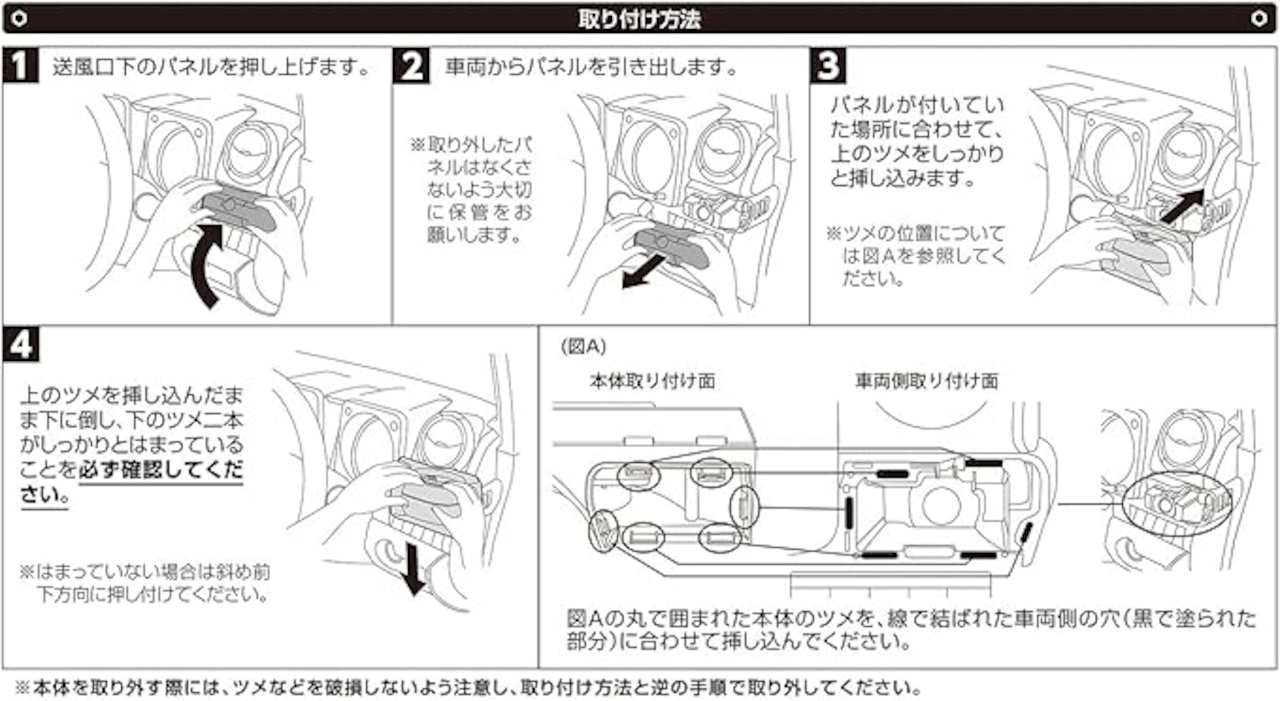 取り付け方法

1 送風口下のパネルを押し上げます。

2 車両からパネルを引き出します。

※取り外したパネルはなくさないよう大切に保管をお願いします。

3 パネルが付いていた場所に合わせて、上のツメをしっかりと挿し込みます。

※ツメの位置については図Aを参照してください。

4 上のツメを挿し込んだまま下に倒し、下のツメ二本がしっかりとはまっていることを必ず確認してください。

※はまっていない場合は斜め前下方向に押し付けてください。

(図A)

本体取り付け面

車両側取り付け面

図Aの丸で囲まれた本体のツメを、線で結ばれた車両側の穴(黒で塗られた部分)に合わせて挿し込んでください。

※本体を取り外す際には、ツメなどを破損しないよう注意し、取り付け方法と逆の手順で取り外してください。