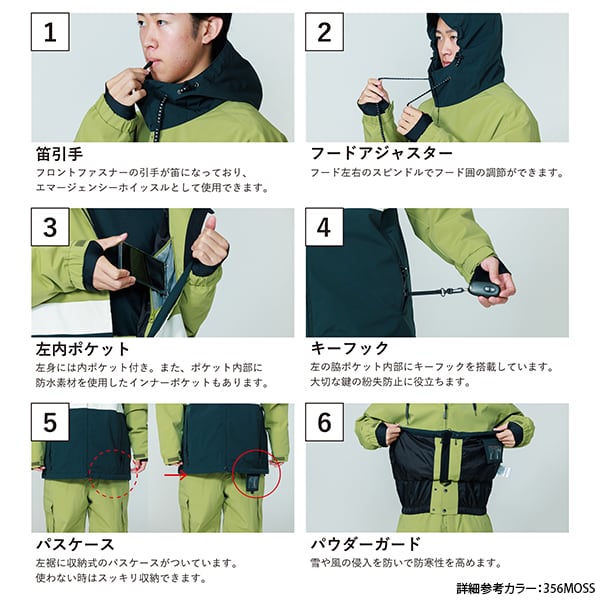 1

笛引手
フロントファスナーの引手が笛になっており、エマージェンシーホイッスルとして使用できます。

2

フードアジャスター
フード左右のスピンドルでフード囲の調節ができます。

3

左内ポケット
左身には内ポケット付き。また、ポケット内部に防水素材を使用したインナーポケットもあります。

4

キーフック
左の脇ポケット内部にキーフックを搭載しています。大切な鍵の紛失防止に役立ちます。

5

パスケース
左裾に収納式のパスケースがついています。使わない時はスッキリ収納できます。

6

パウダーガード
雪や風の侵入を防いで防寒性を高めます。

詳細参考カラー：356MOSS