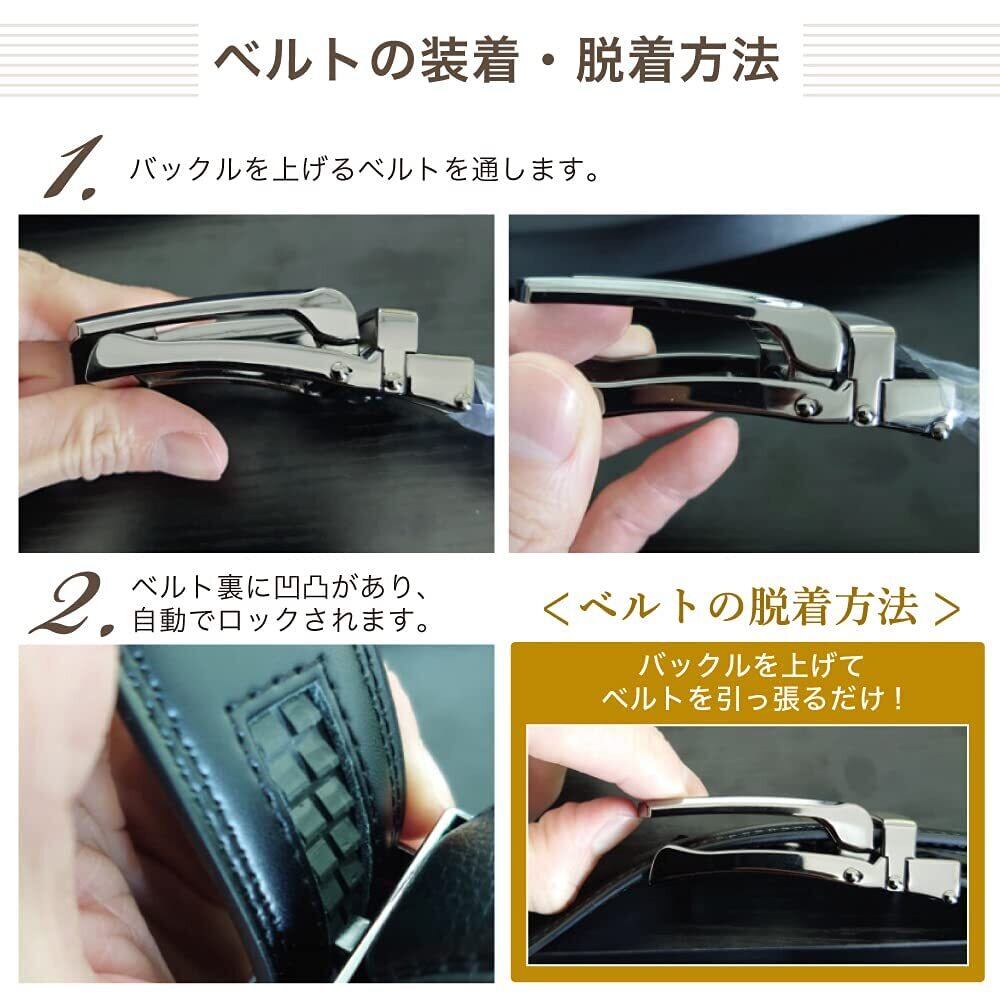 ベルトの装着・脱着方法

1. バックルを上げるベルトを通します。

2. ベルト裏に凹凸があり、自動でロックされます。

＜ベルトの脱着方法＞

バックルを上げて
ベルトを引っ張るだけ！