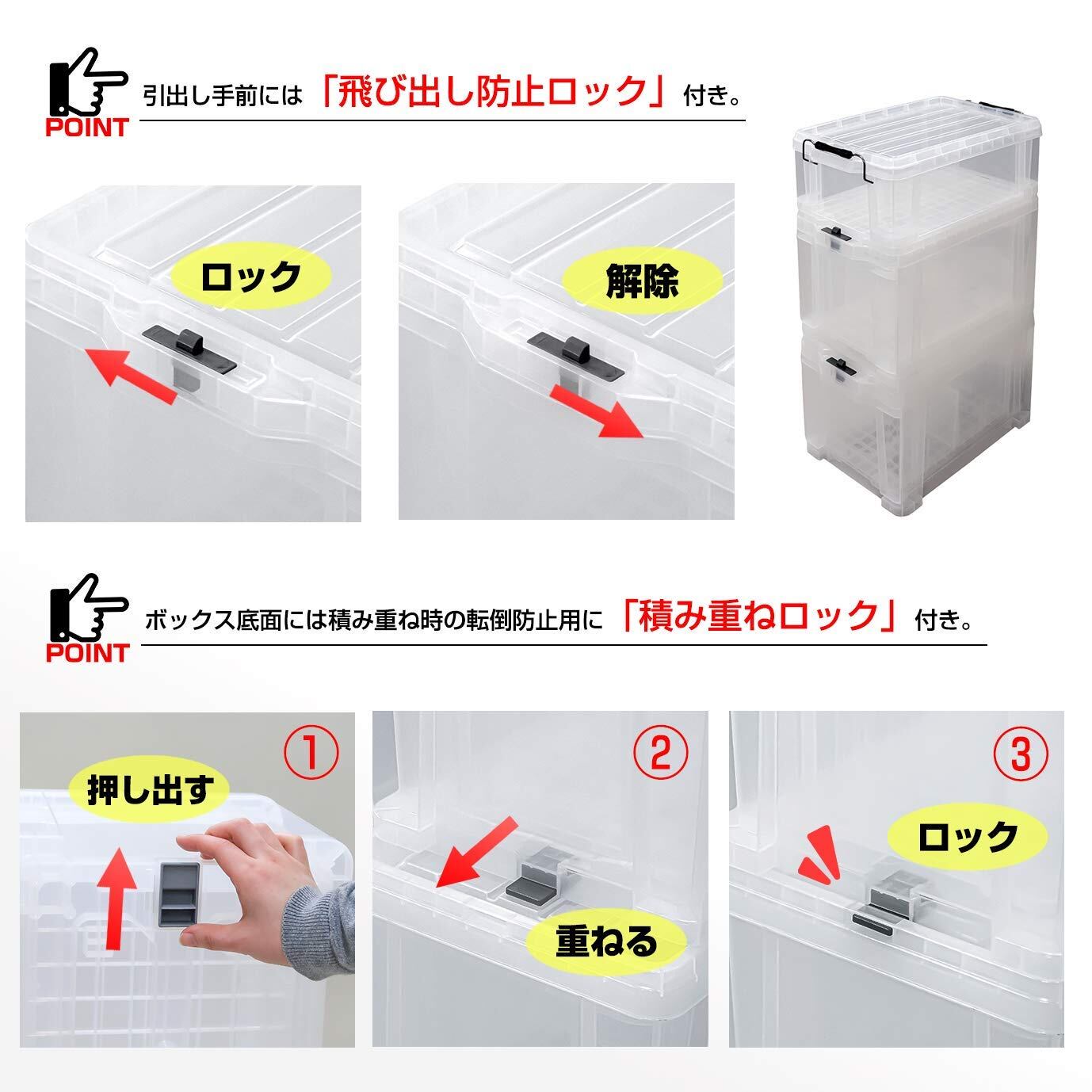 POINT 引出し手前には「飛び出し防止ロック」付き。

ロック

解除

POINT ボックス底面には積み重ね時の転倒防止用に「積み重ねロック」付き。

①
押し出す

②
重ねる

③
ロック