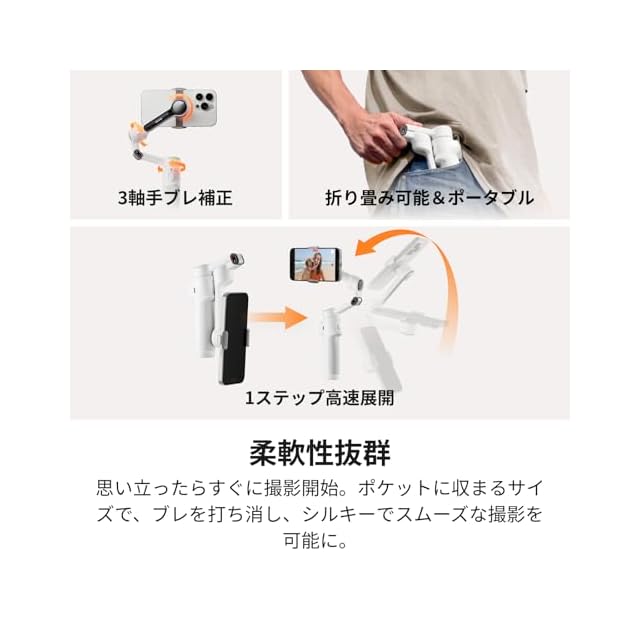 3軸手ブレ補正

折り畳み可能＆ポータブル

1ステップ高速展開

柔軟性抜群

思い立ったらすぐに撮影開始。ポケットに収まるサイズで、ブレを打ち消し、シルキーでスムーズな撮影を可能に。