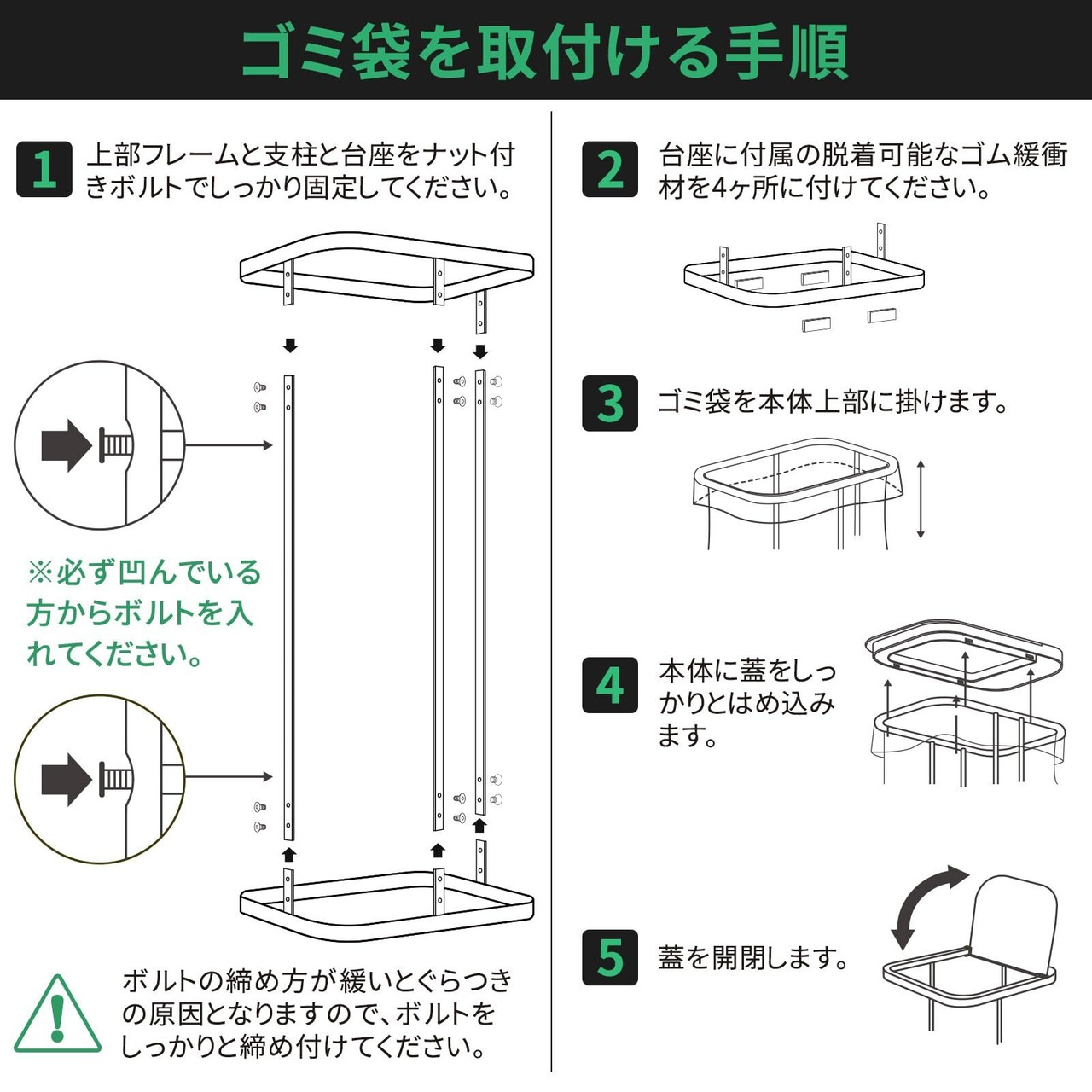 ゴミ袋を取付ける手順

1 上部フレームと支柱と台座をナット付きボルトでしっかり固定してください。

※必ず凹んでいる方からボルトを入れてください。

ボルトの締め方が緩いとぐらつきの原因となりますので、ボルトをしっかりと締め付けてください。

2 台座に付属の脱着可能なゴム緩衝材を4ヶ所に付けてください。

3 ゴミ袋を本体上部に掛けます。

4 本体に蓋をしっかりとはめ込みます。

5 蓋を開閉します。