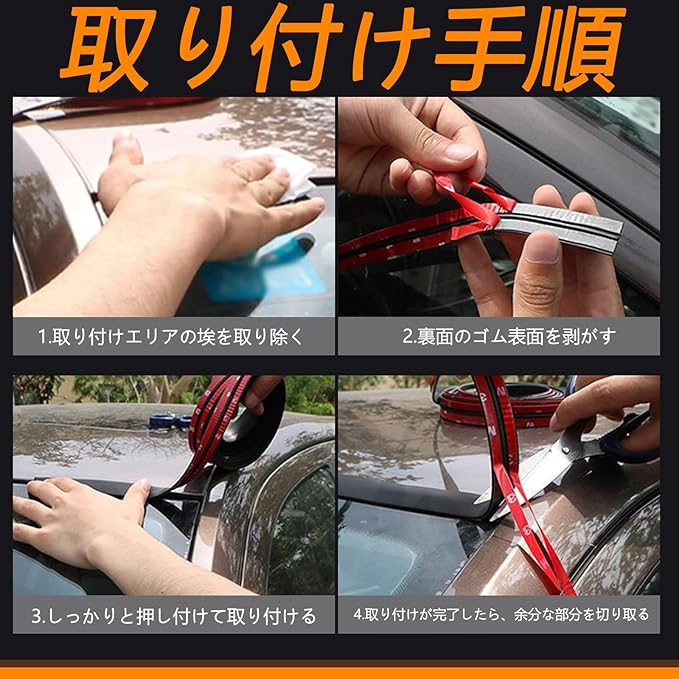 取り付け手順

1.取り付けエリアの埃を取り除く

2.裏面のゴム表面を剥がす

3.しっかりと押し付けて取り付ける

4.取り付けが完了したら、余分な部分を切り取る