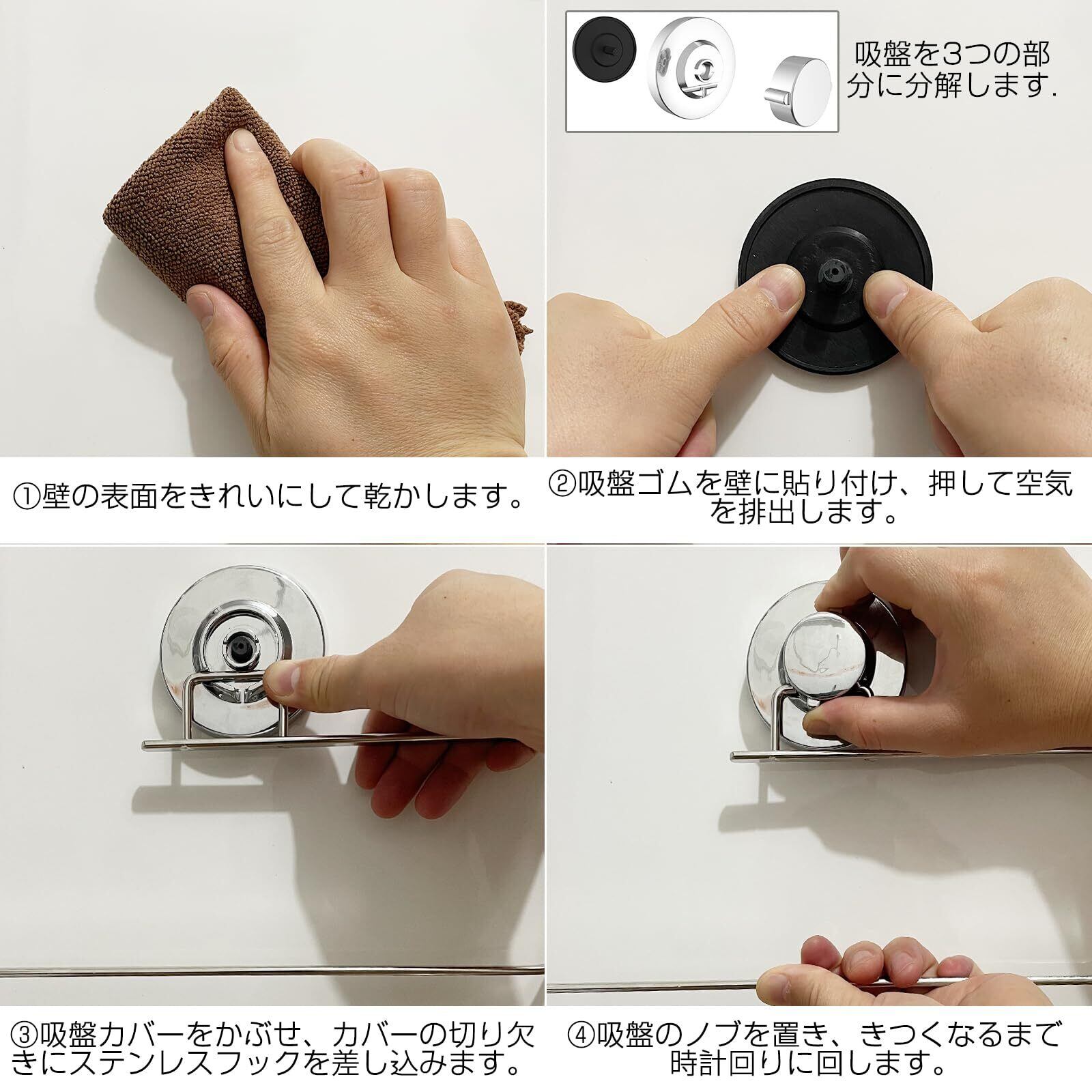 吸盤を3つの部分に分解します.

①壁の表面をきれいにして乾かします。

②吸盤ゴムを壁に貼り付け、押して空気を排出します。

③吸盤カバーをかぶせ、カバーの切り欠きにステンレスフックを差し込みます。

④吸盤のノブを置き、きつくなるまで時計回りに回します。