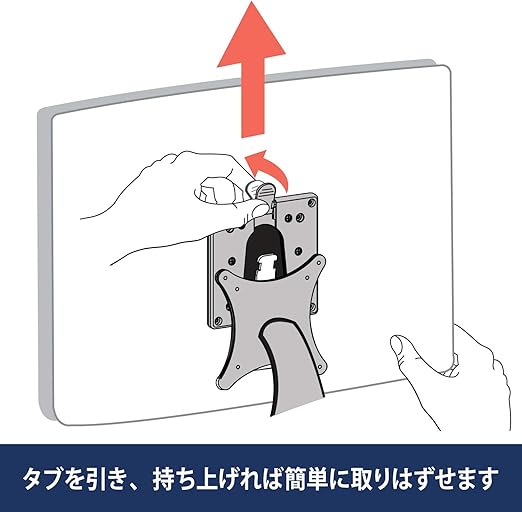 タブを引き、持ち上げれば簡単に取りはずせます