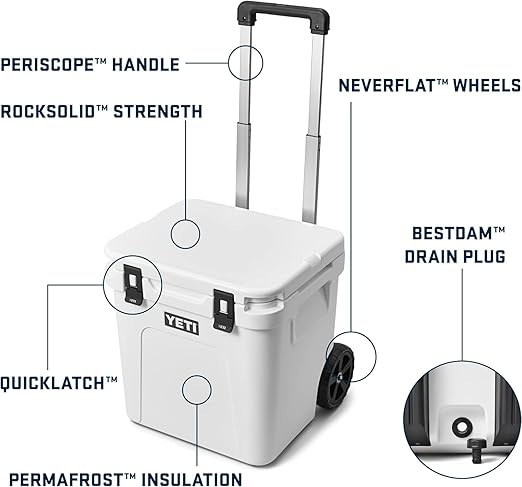 PERISCOPE™ HANDLE

ROCKSOLID™ STRENGTH

NEVERFLAT™ WHEELS

BESTDAM™ DRAIN PLUG

YETI

QUICKLATCH™

PERMAFROST™ INSULATION