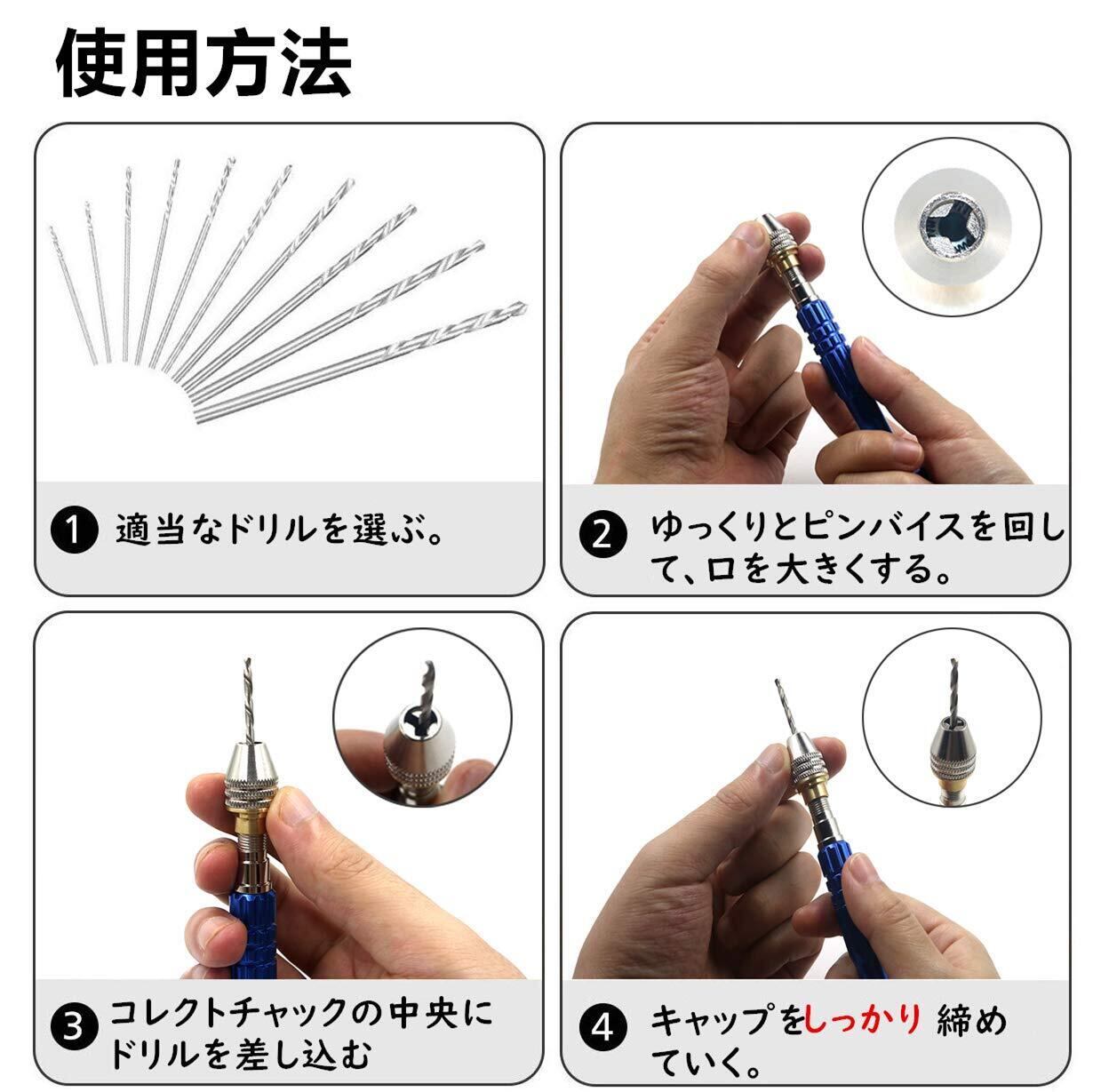 使用方法

1 適当なドリルを選ぶ。

2 ゆっくりとピンバイスを回して、口を大きくする。

3 コレクトチャックの中央にドリルを差し込む

4 キャップをしっかり 締めていく。