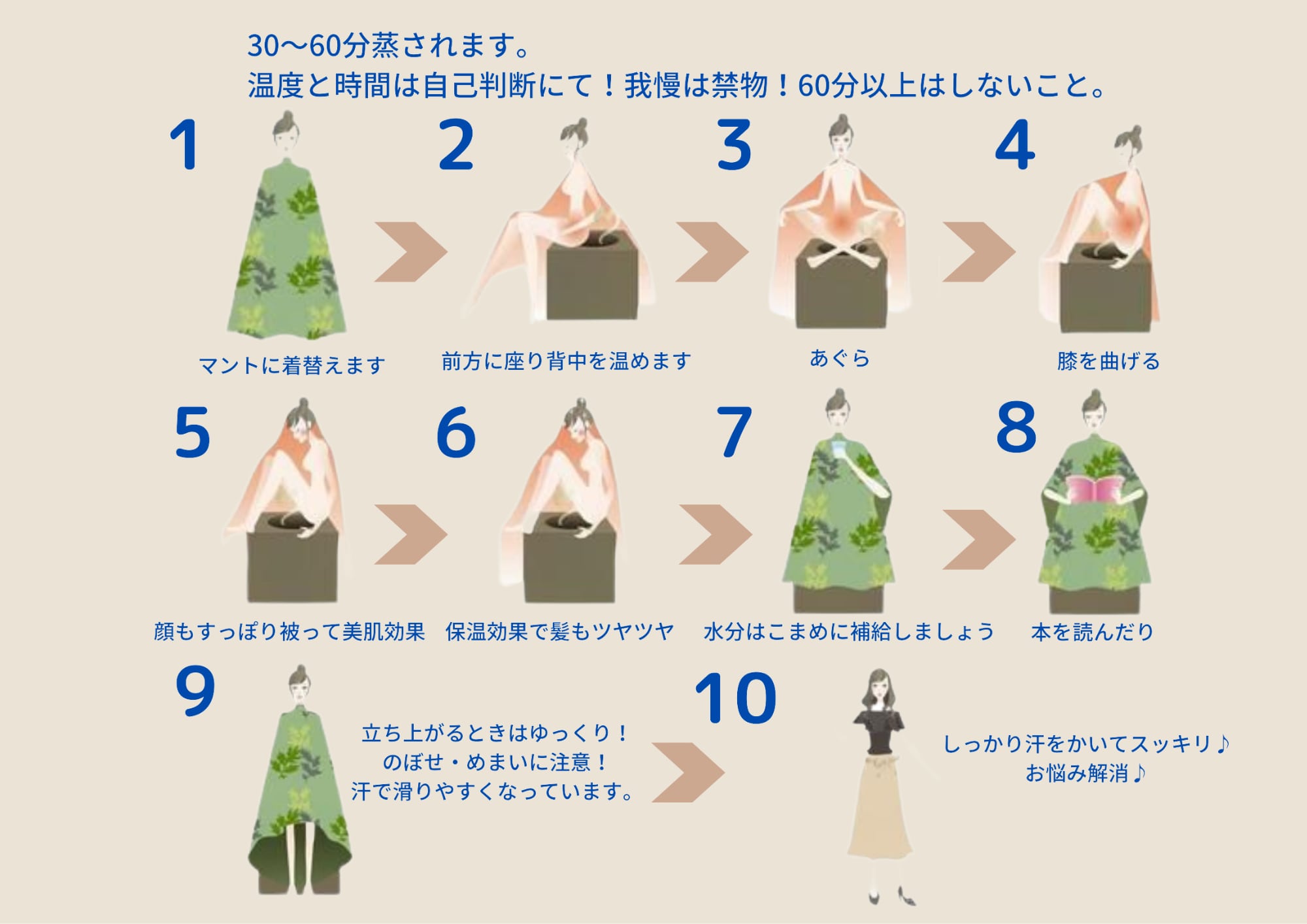 30〜60分蒸されます。
温度と時間は自己判断にて！我慢は禁物！60分以上はしないこと。

1
マントに着替えます

2
前方に座り背中を温めます

3
あぐら

4
膝を曲げる

5
顔もすっぽり被って美肌効果

6
保温効果で髪もツヤツヤ

7
水分はこまめに補給しましょう

8
本を読んだり

9
立ち上がるときはゆっくり！
のぼせ・めまいに注意！
汗で滑りやすくなっています。

10
しっかり汗をかいてスッキリ♪
お悩み解消♪