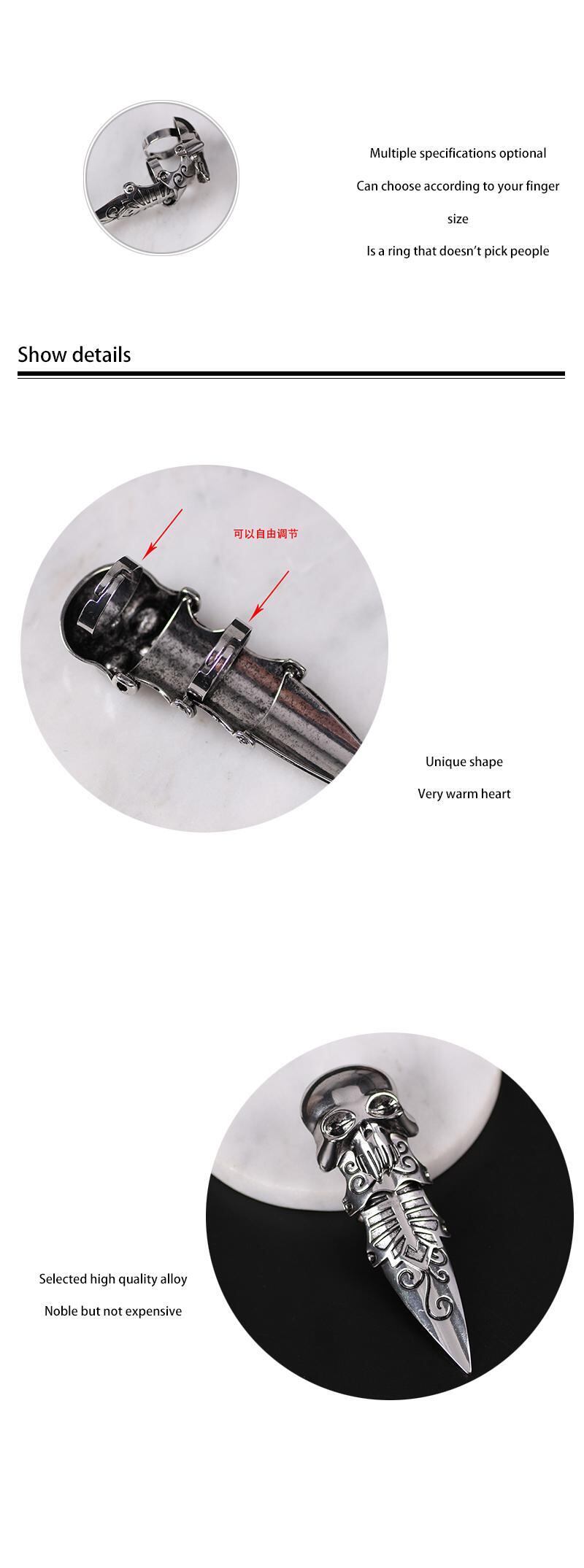 Multiple specifications optional

Can choose according to your finger size

Is a ring that doesn't pick people

Show details

可以自由调节

Unique shape

Very warm heart

Selected high quality alloy

Noble but not expensive