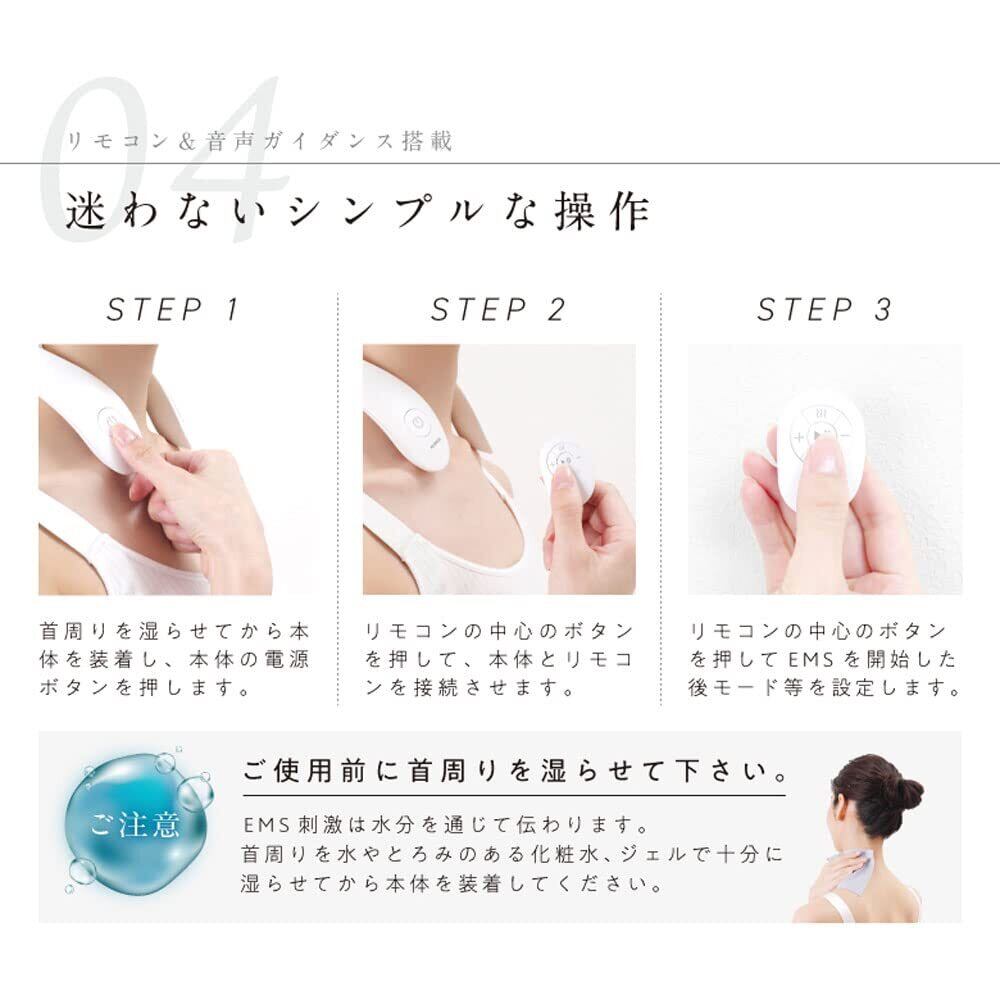 04
リモコン＆音声ガイダンス搭載
迷わないシンプルな操作

STEP 1

首周りを湿らせてから本体を装着し、本体の電源ボタンを押します。

STEP 2

リモコンの中心のボタンを押して、本体とリモコンを接続させます。

STEP 3

リモコンの中心のボタンを押してEMSを開始した後モード等を設定します。

ご注意
ご使用前に首周りを湿らせて下さい。
EMS刺激は水分を通じて伝わります。
首周りを水やとろみのある化粧水、ジェルで十分に湿らせてから本体を装着してください。