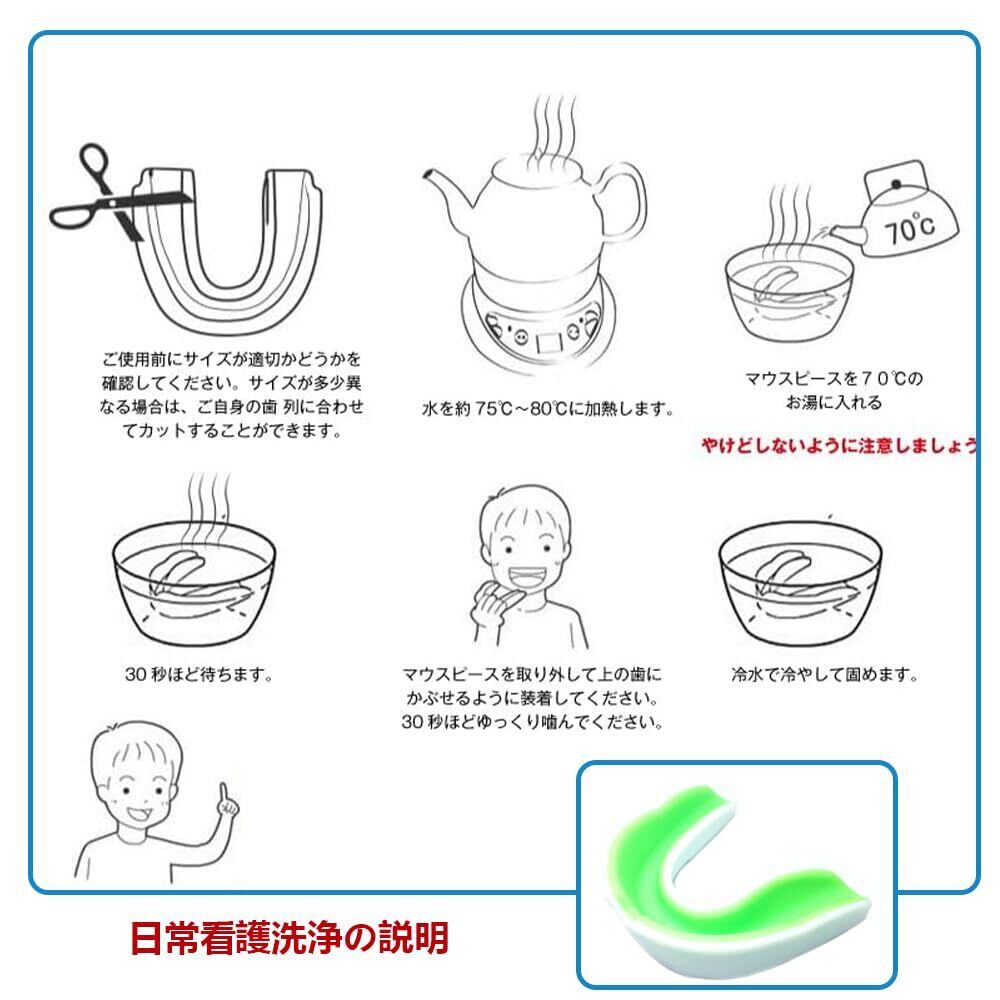 ご使用前にサイズが適切かどうかを確認してください。サイズが多少異なる場合は、ご自身の歯 列に合わせてカットすることができます。

水を約 75℃～80℃に加熱します。

70℃

マウスピースを７０℃のお湯に入れる

やけどしないように注意しましょう

30 秒ほど待ちます。

マウスピースを取り外して上の歯にかぶせるように装着してください。30 秒ほどゆっくり噛んでください。

冷水で冷やして固めます。

日常看護洗浄の説明