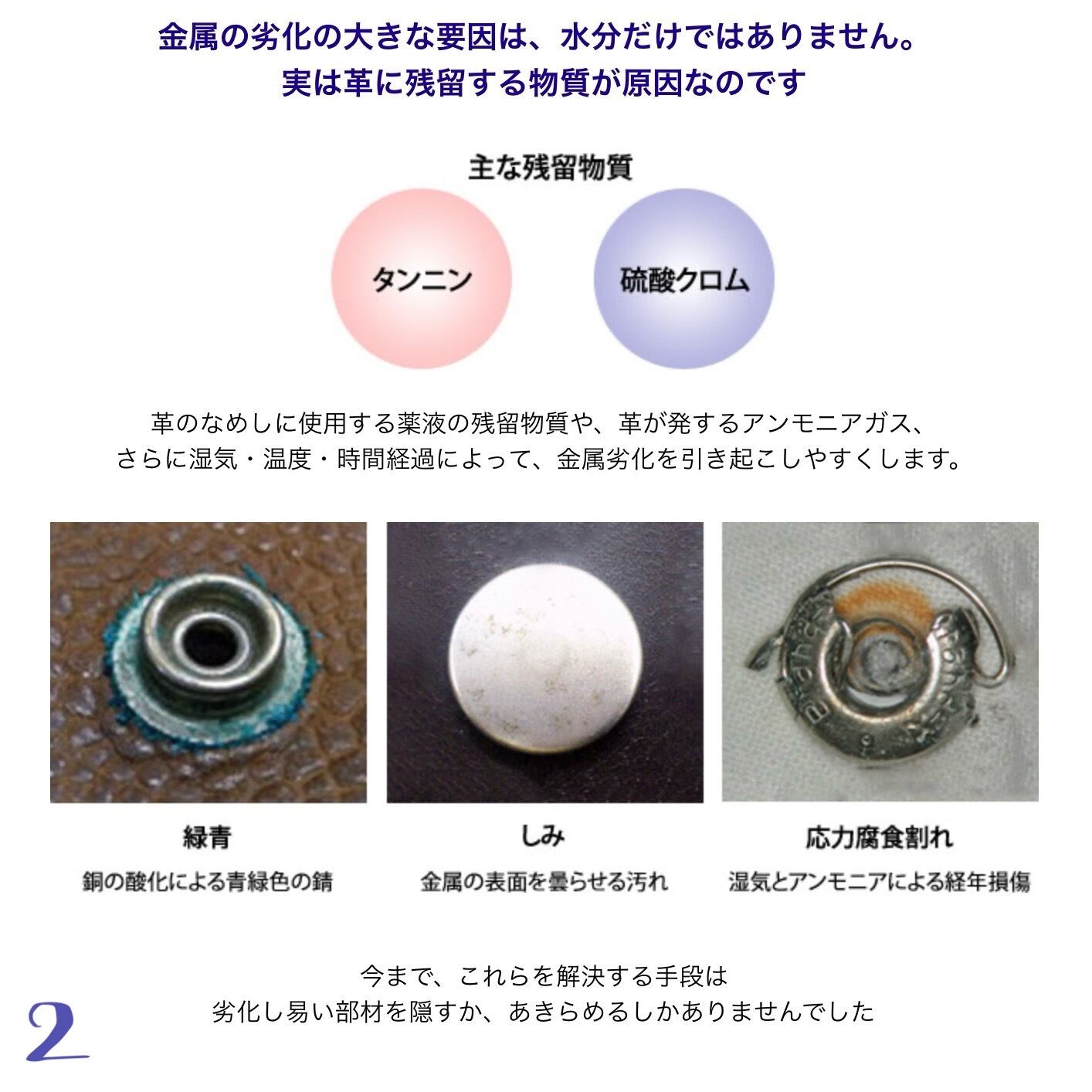 金属の劣化の大きな要因は、水分だけではありません。
実は革に残留する物質が原因なのです

主な残留物質

タンニン

硫酸クロム

革のなめしに使用する薬液の残留物質や、革が発するアンモニアガス、
さらに湿気・温度・時間経過によって、金属劣化を引き起こしやすくします。

緑青
銅の酸化による青緑色の錆

しみ
金属の表面を曇らせる汚れ

応力腐食割れ
湿気とアンモニアによる経年損傷

今まで、これらを解決する手段は
劣化し易い部材を隠すか、あきらめるしかありませんでした

2